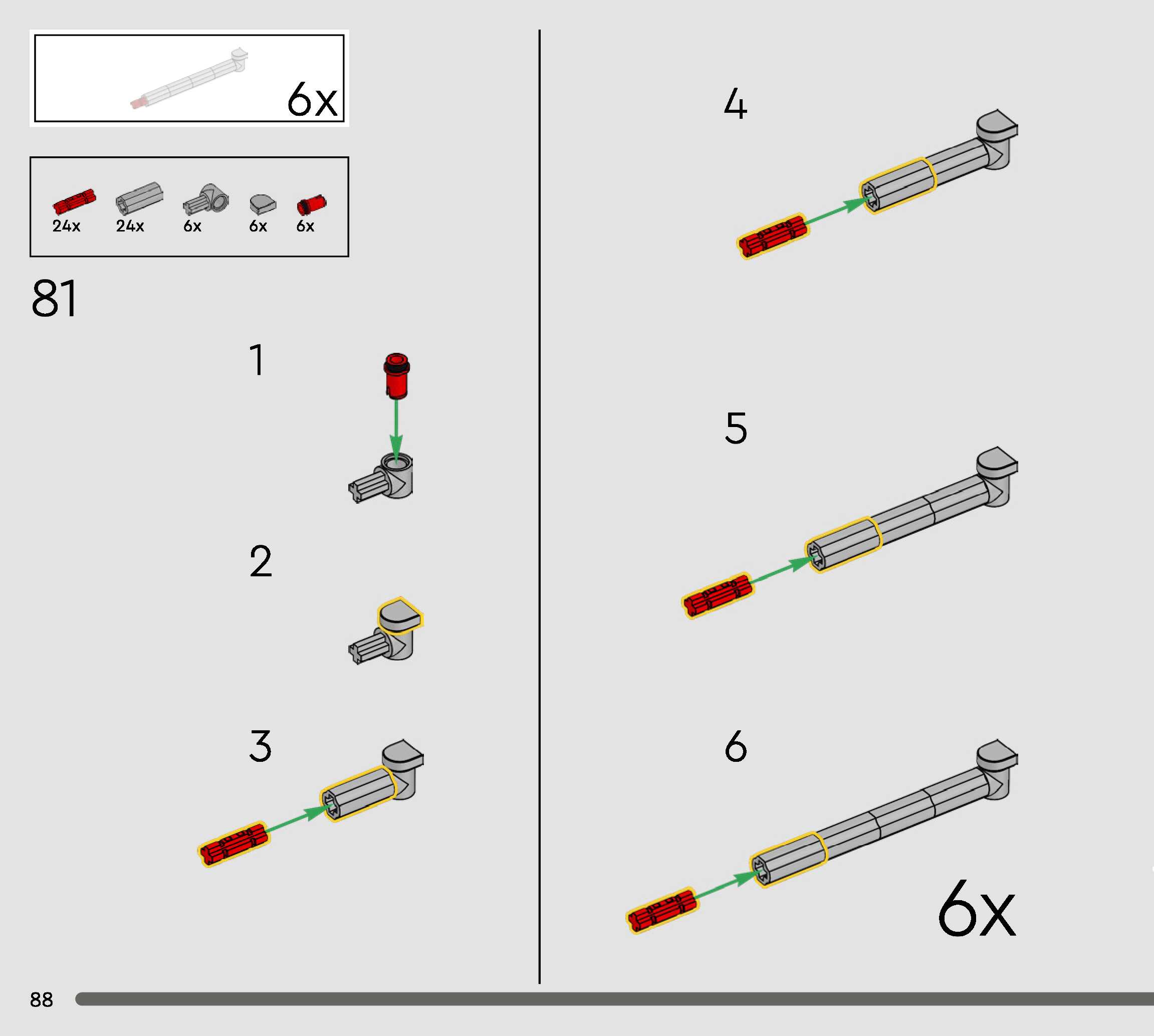 6x

24x 24x 6x 6x 6x

81

1

2

3

4

5

6

6x

88