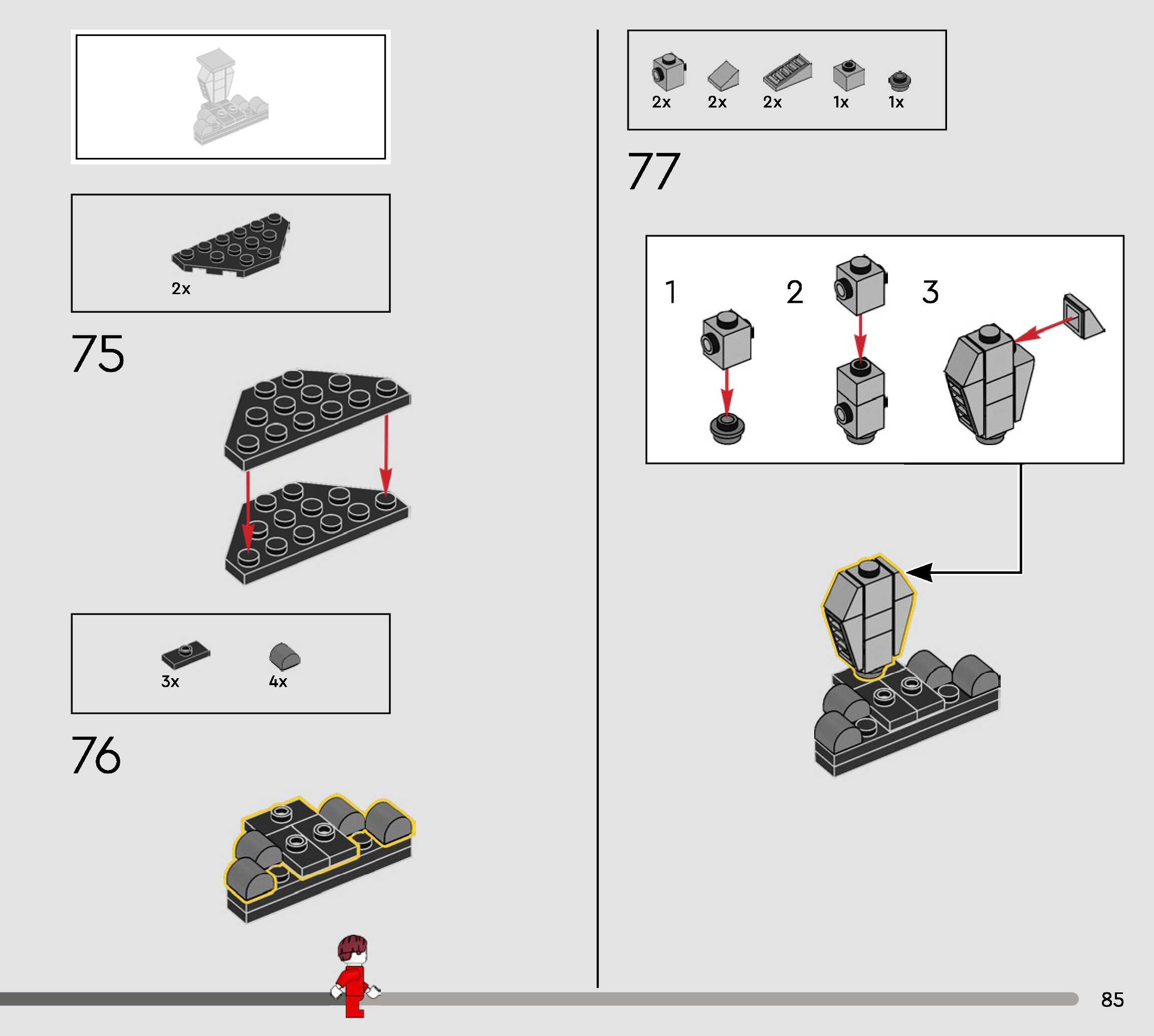 2x

75

3x 4x

76

2x 2x 2x 1x 1x

77

1 2 3

85