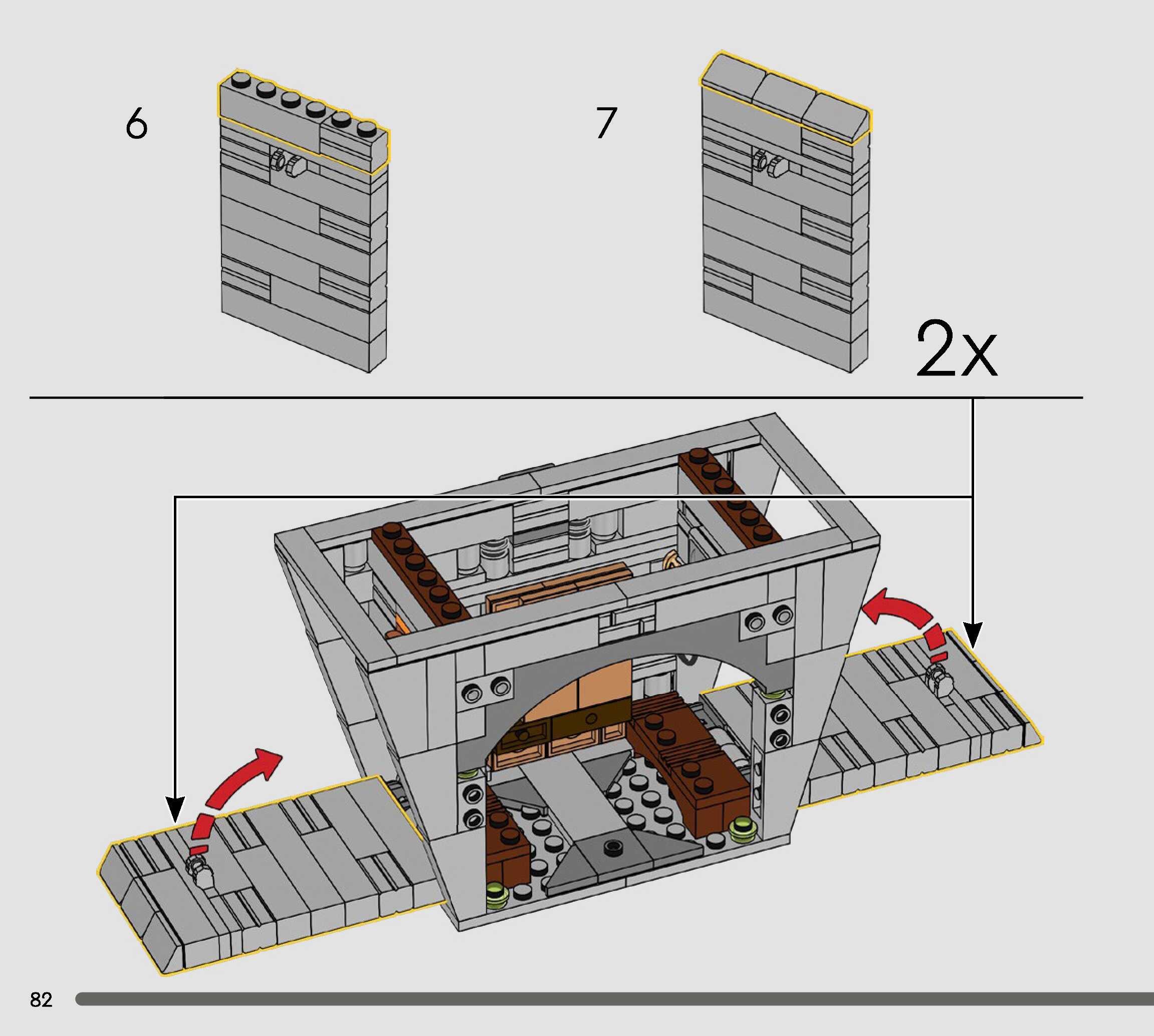 6

7

2x

82