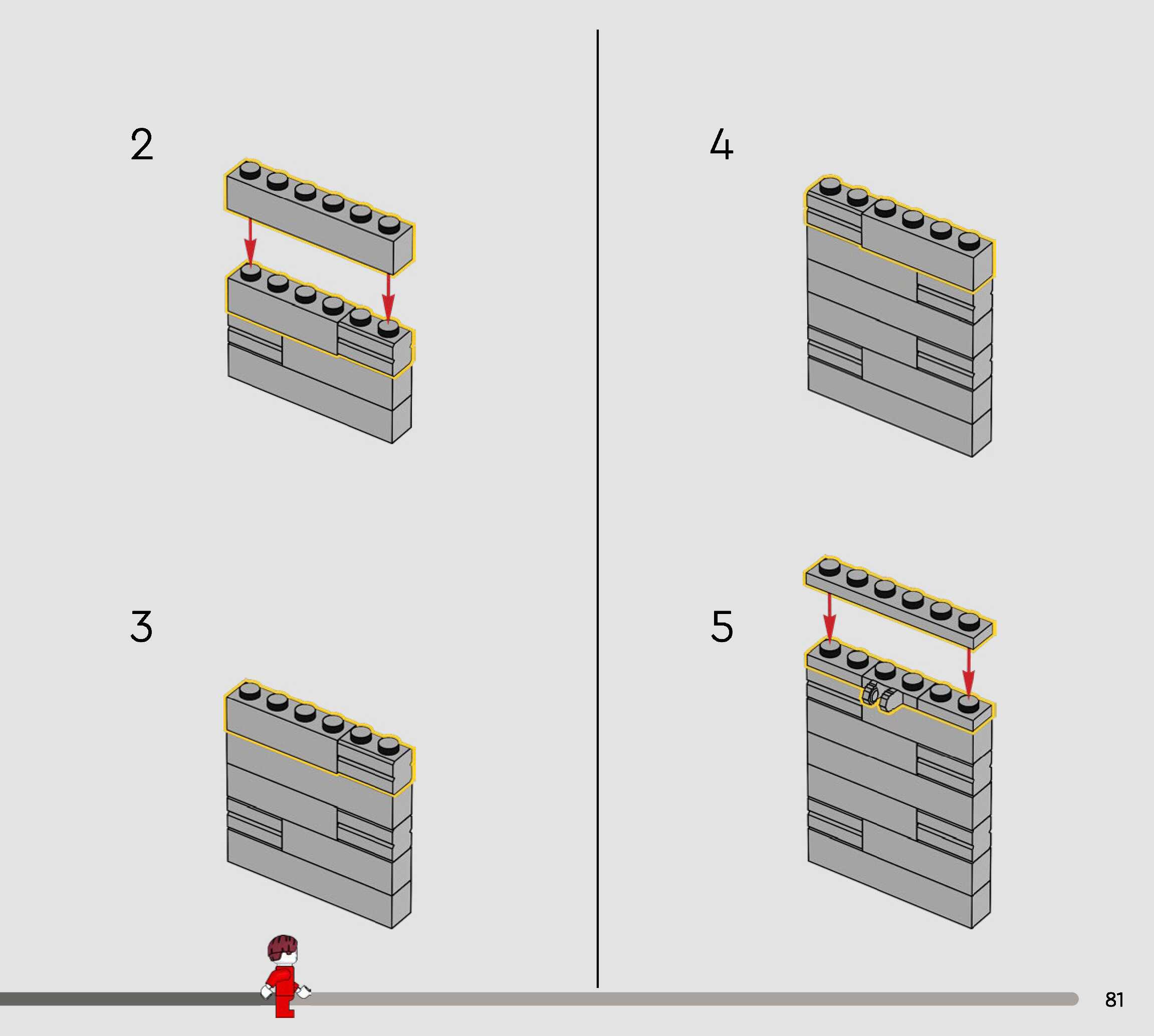 2

3

4

5

81