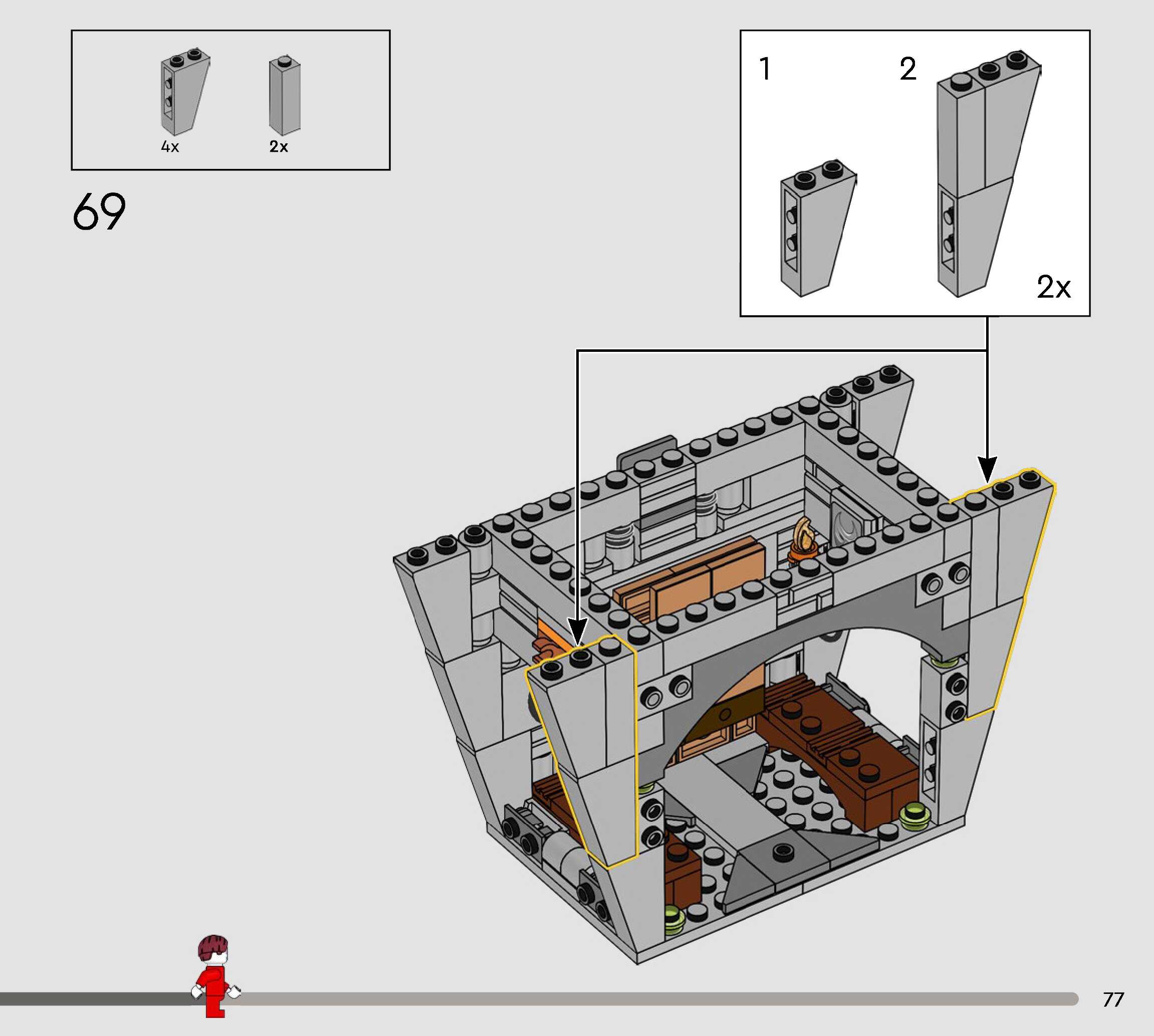 4x
2x

69

1
2
2x

77