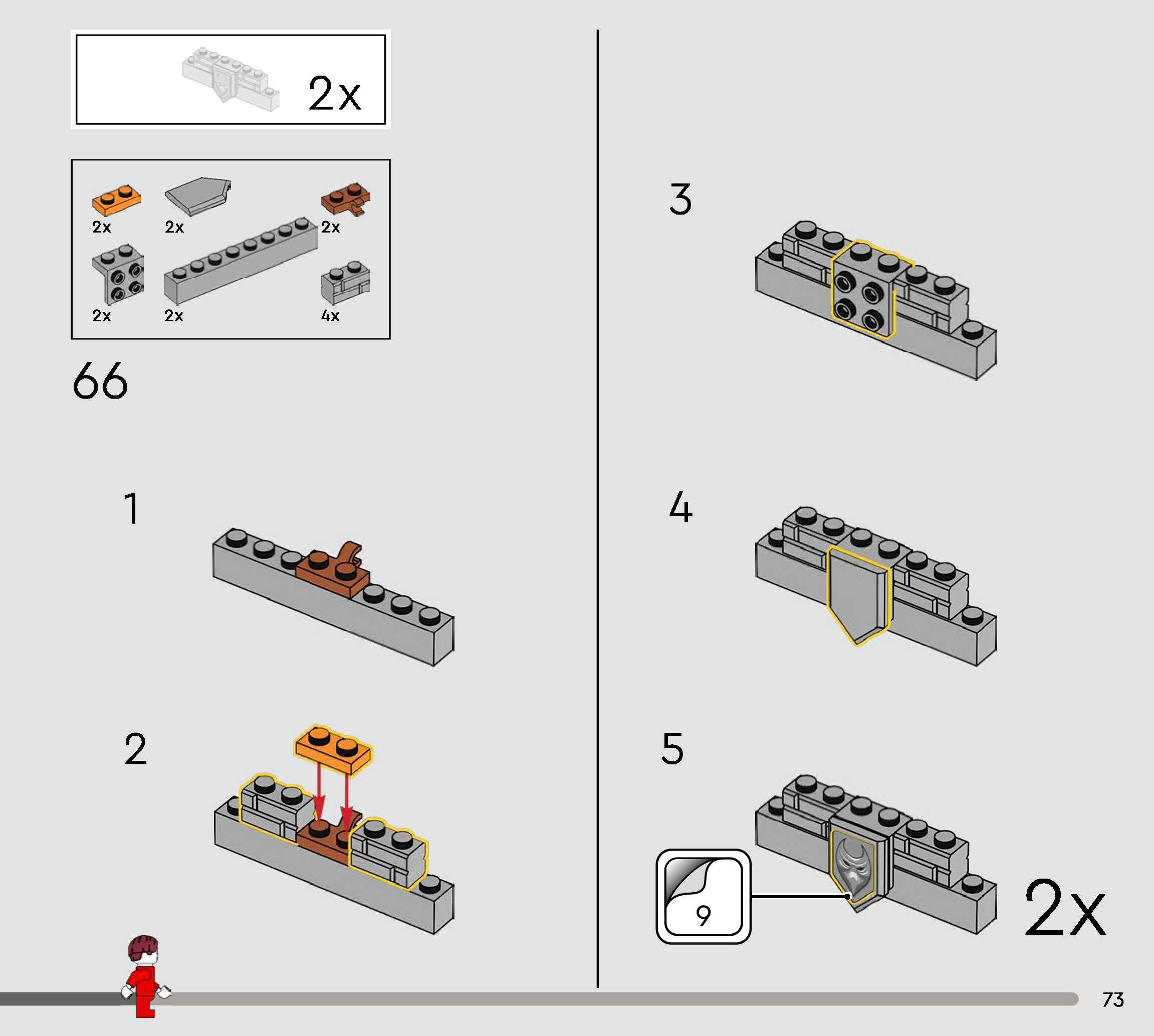 2x

2x
2x
2x
2x
2x
4x

66

1

2

3

4

5

9

2x

73