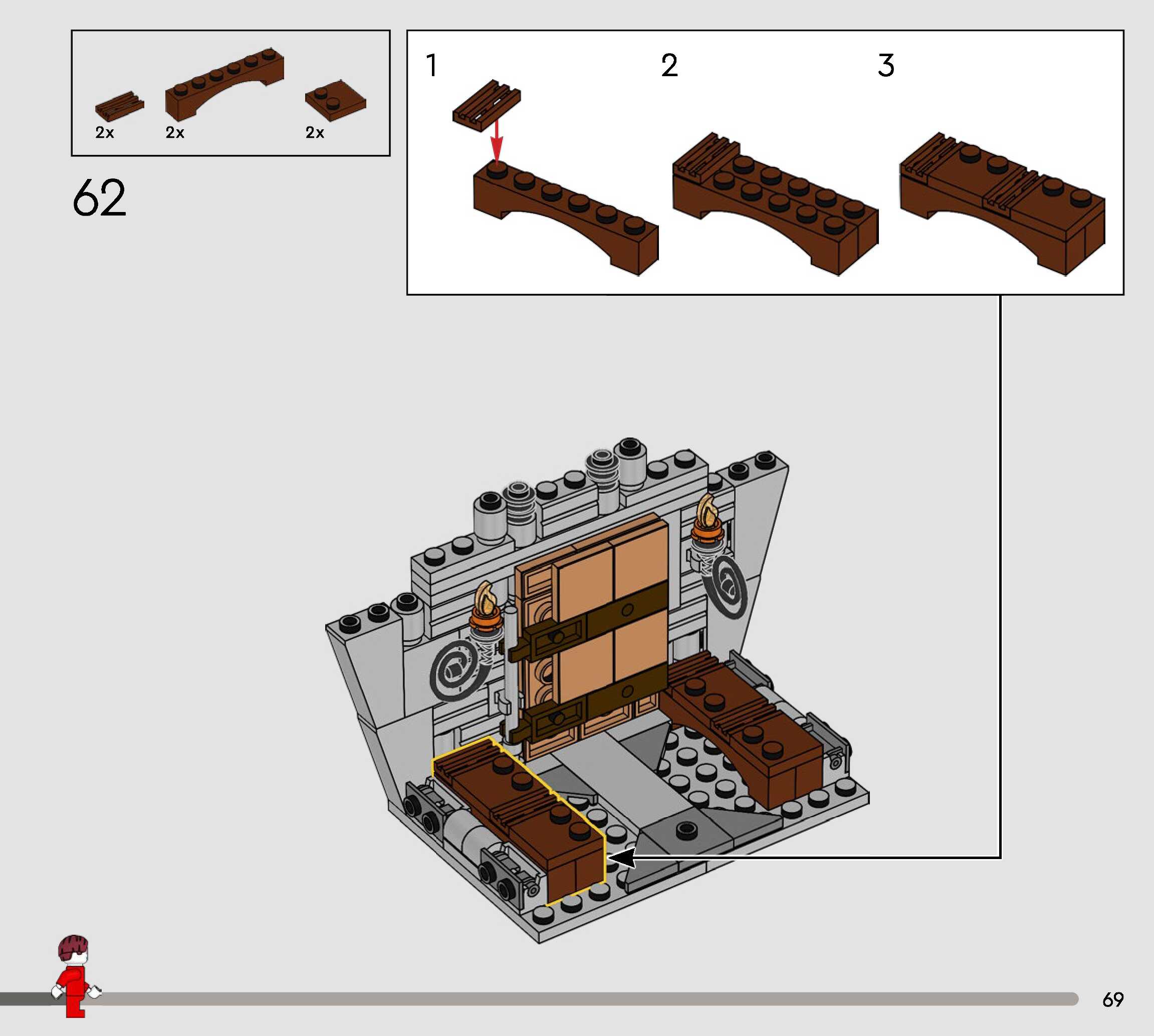 2x 2x 2x

62

1 2 3

69