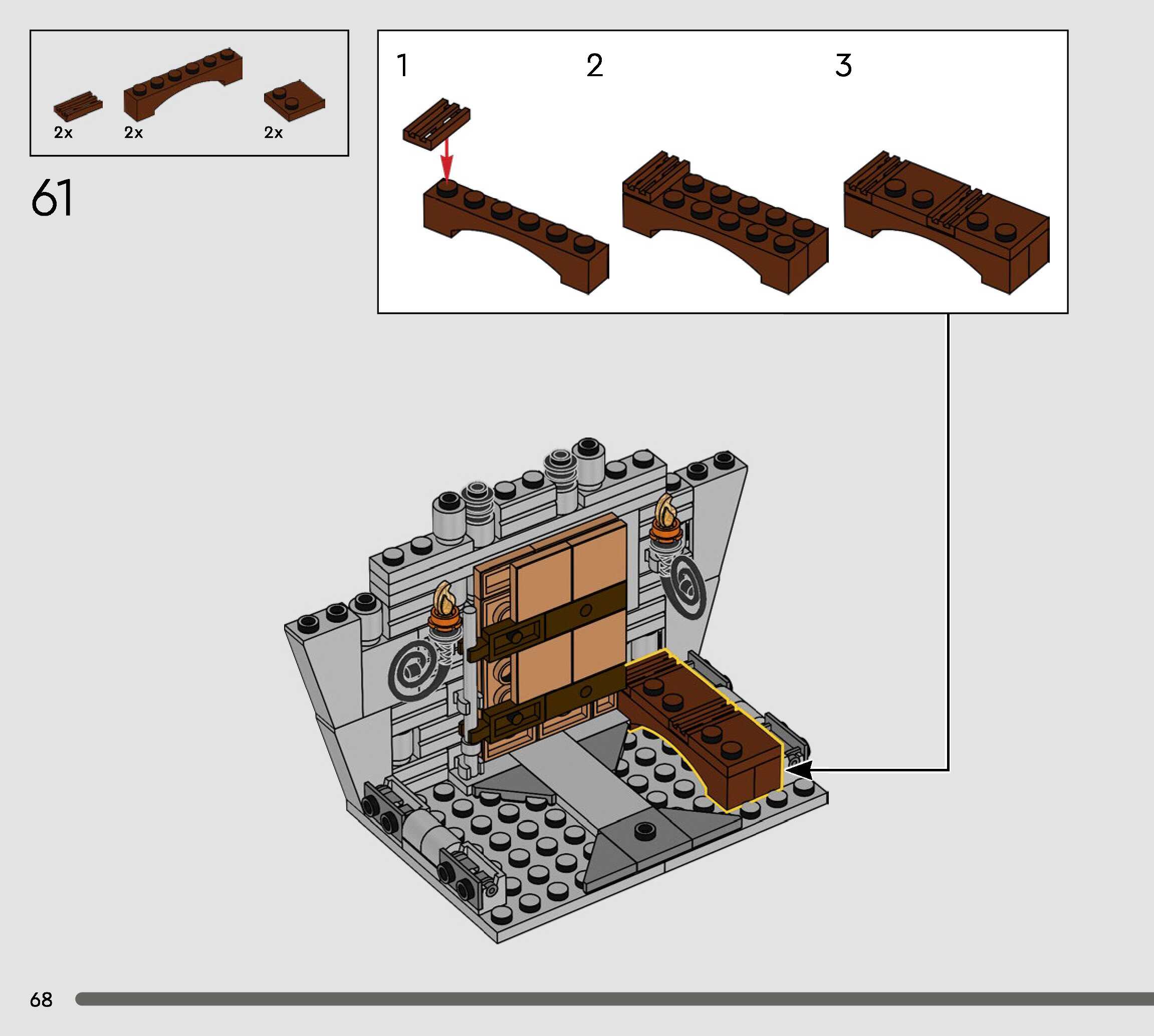 2x 2x 2x

61

1 2 3

68