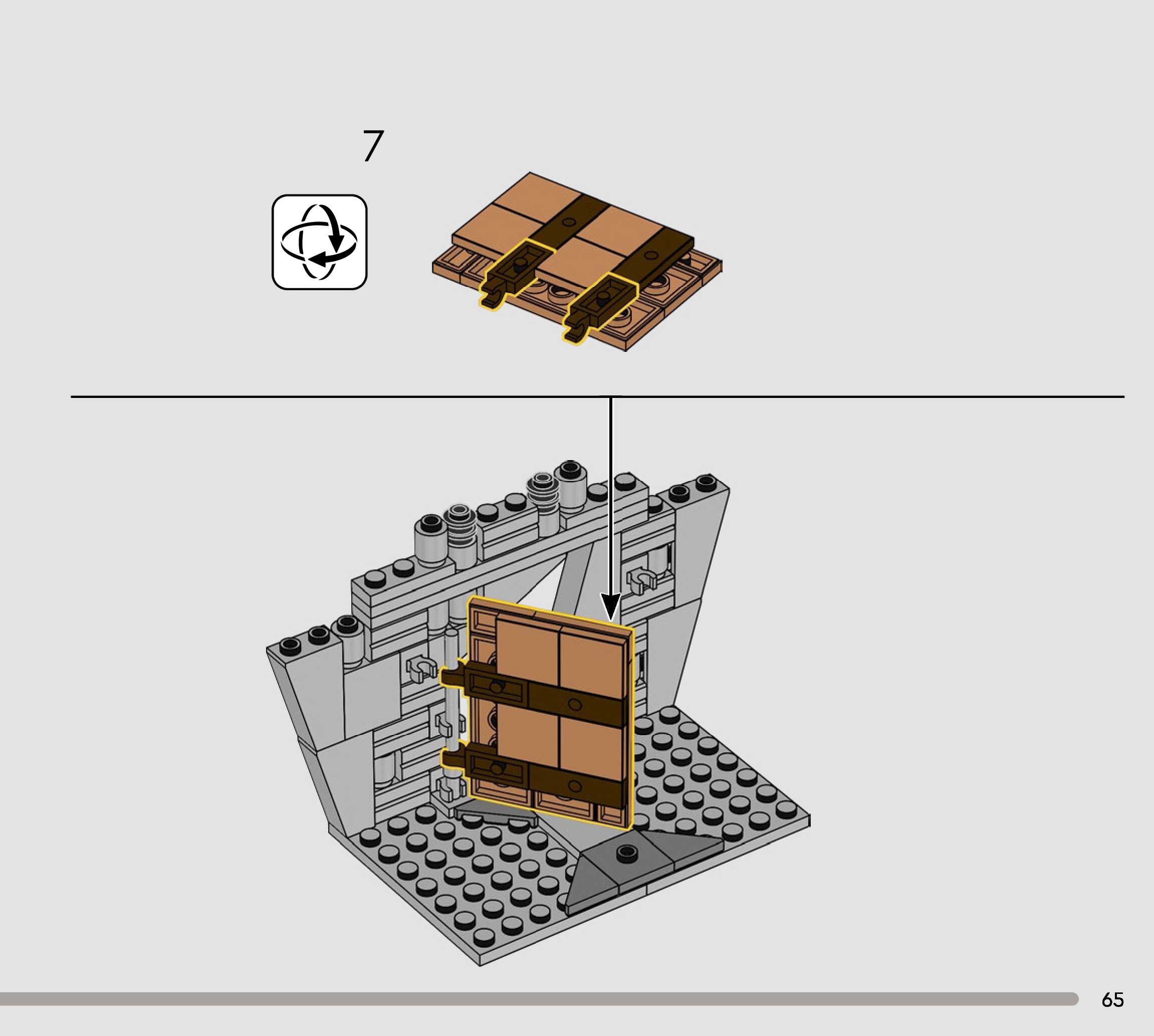 7

65