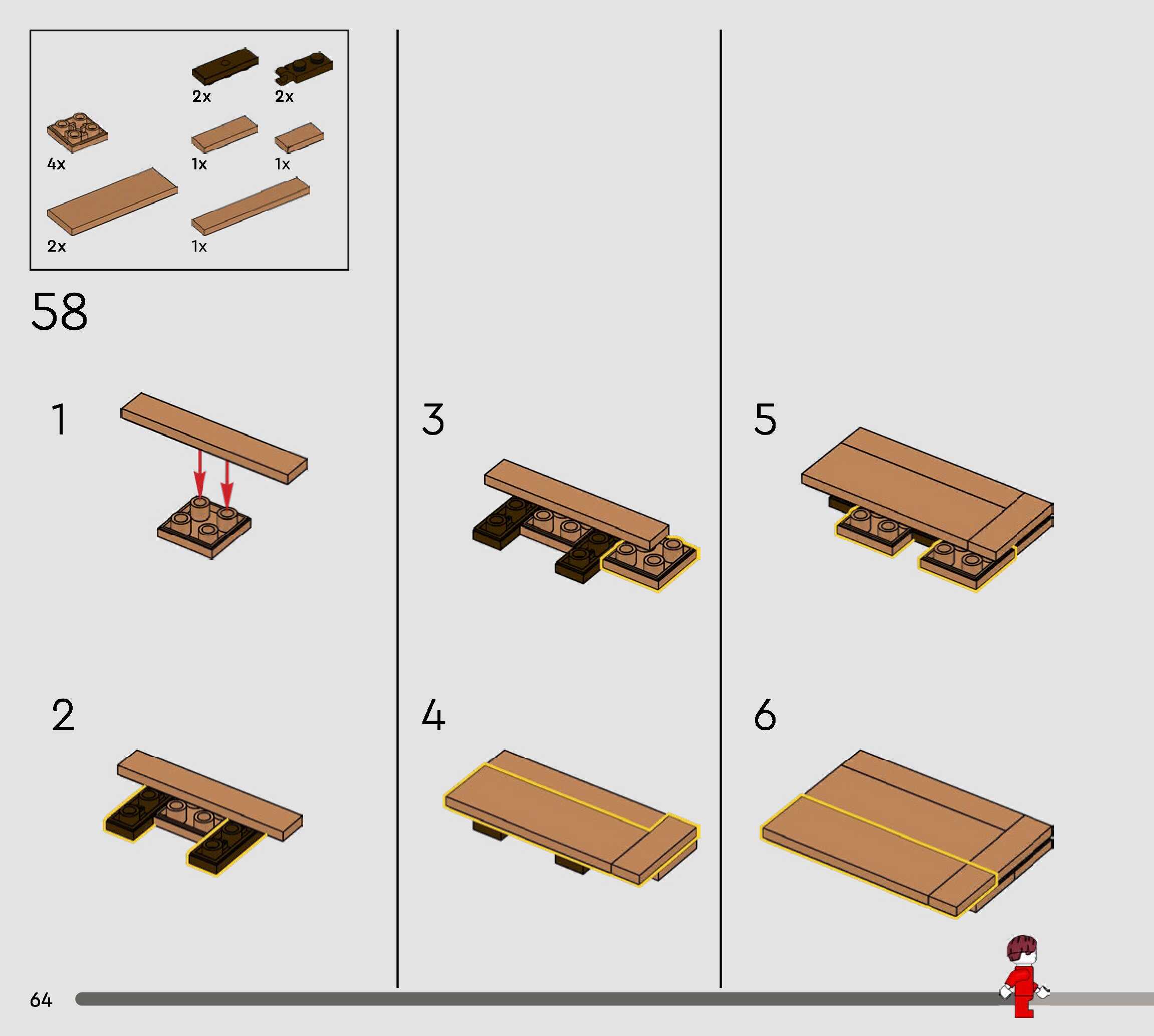 2x
2x
4x
1x
1x
2x
1x

58

1

2

3

4

5

6

64