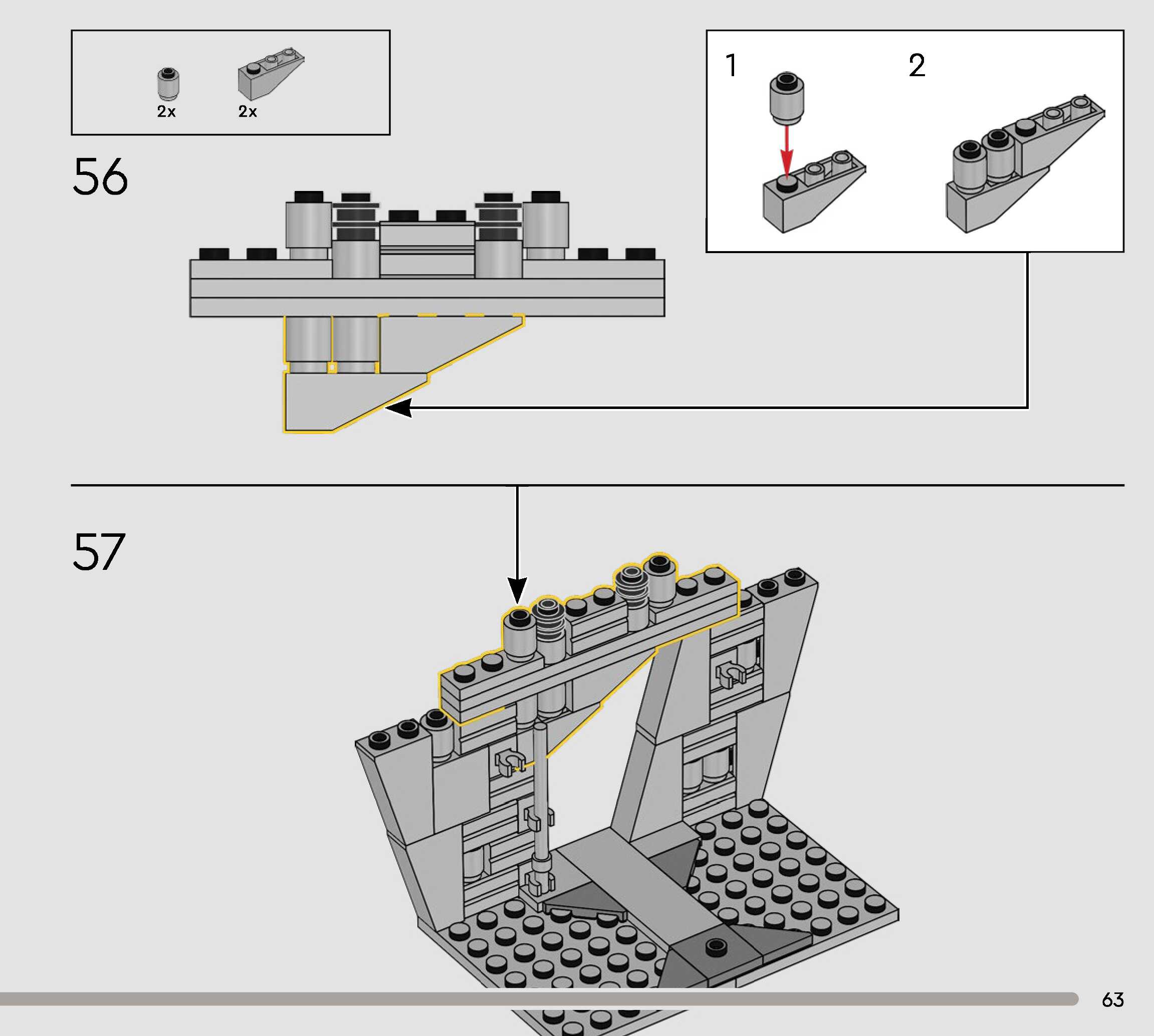 2x
2x

56

1

2

57

63