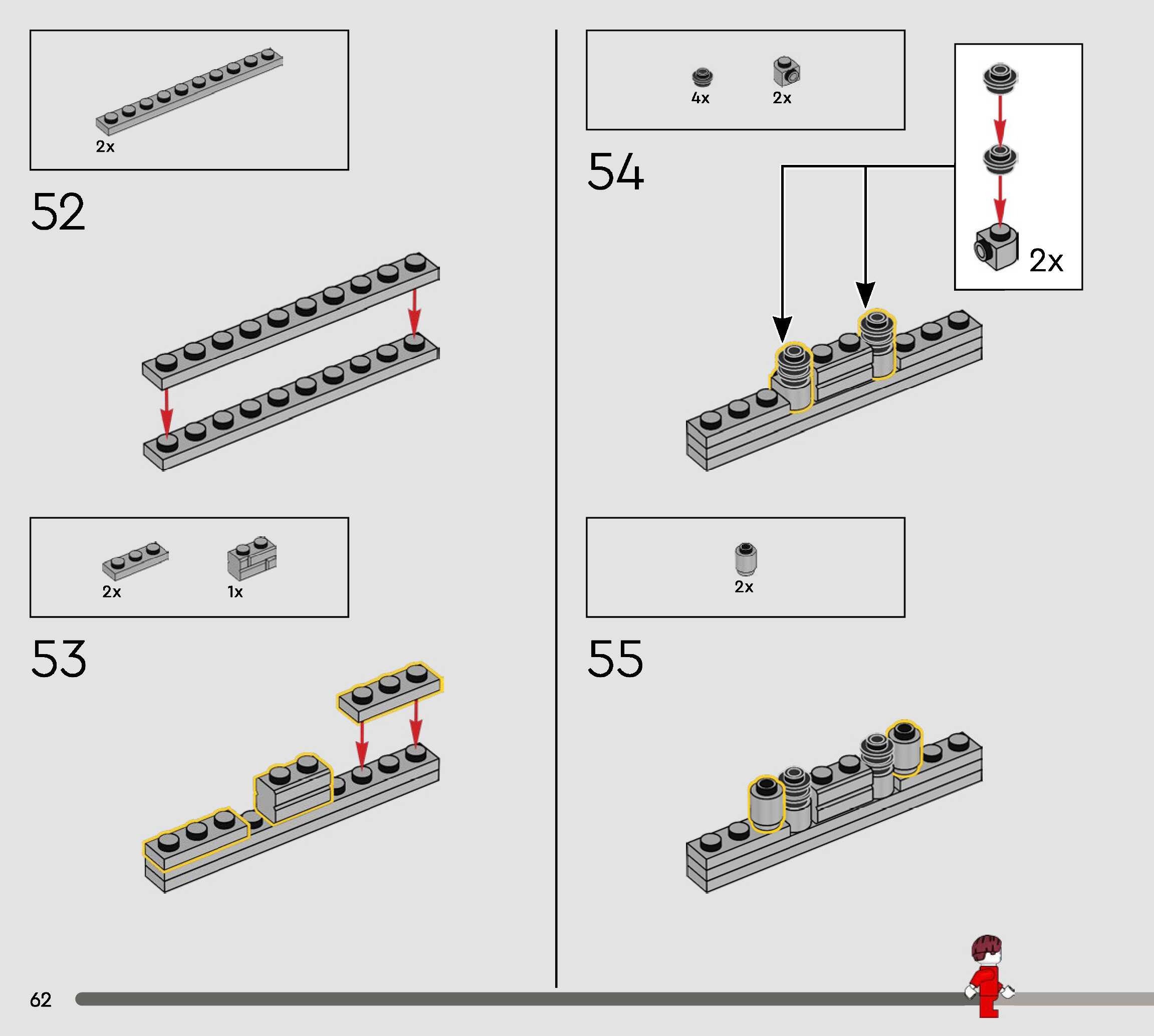 2x

52

2x

1x

53

4x

2x

54

2x

2x

55

62