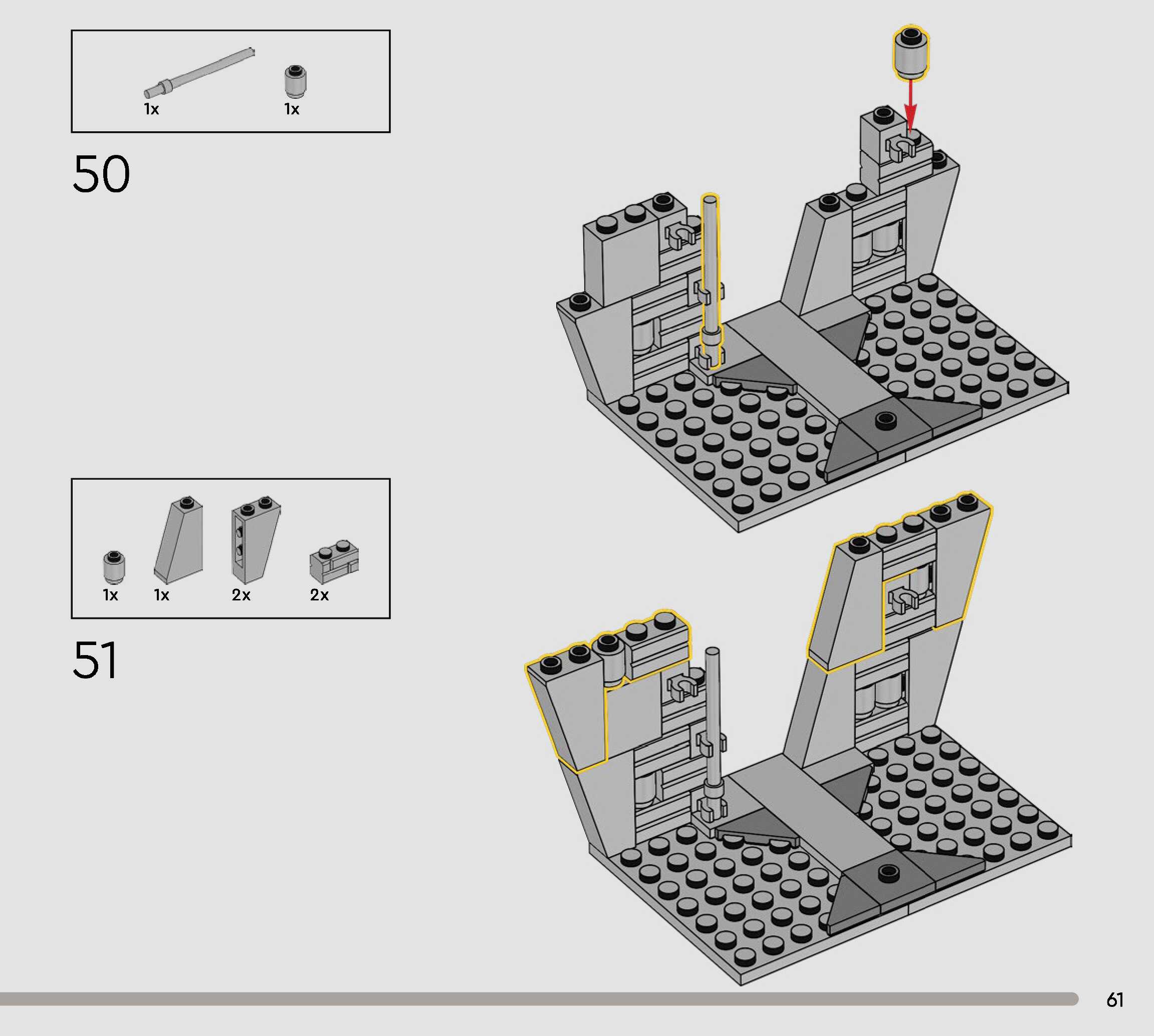 1x 1x

50

1x 1x 2x 2x

51

61