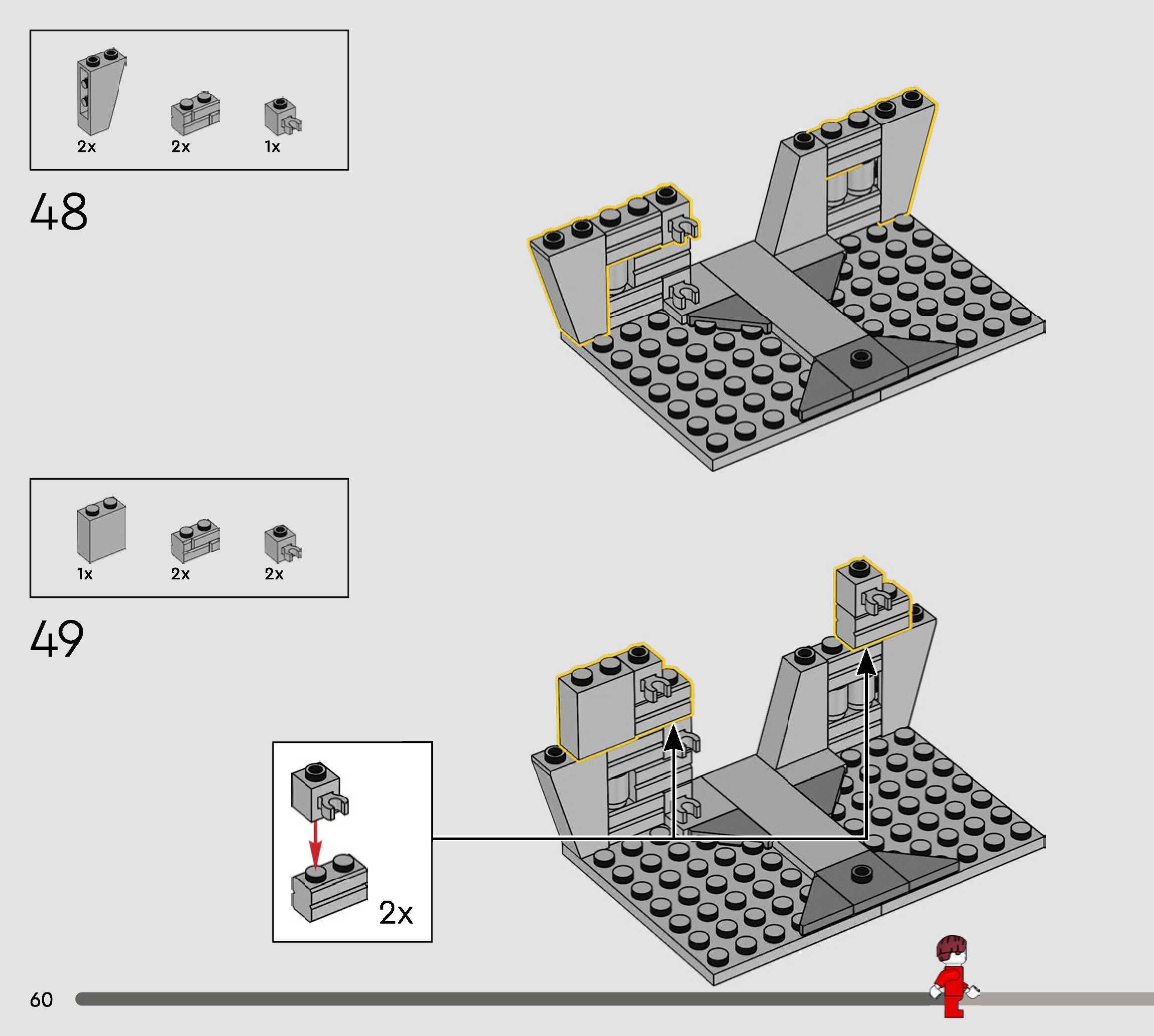 2x 2x 1x

48

1x 2x 2x

49

2x

60