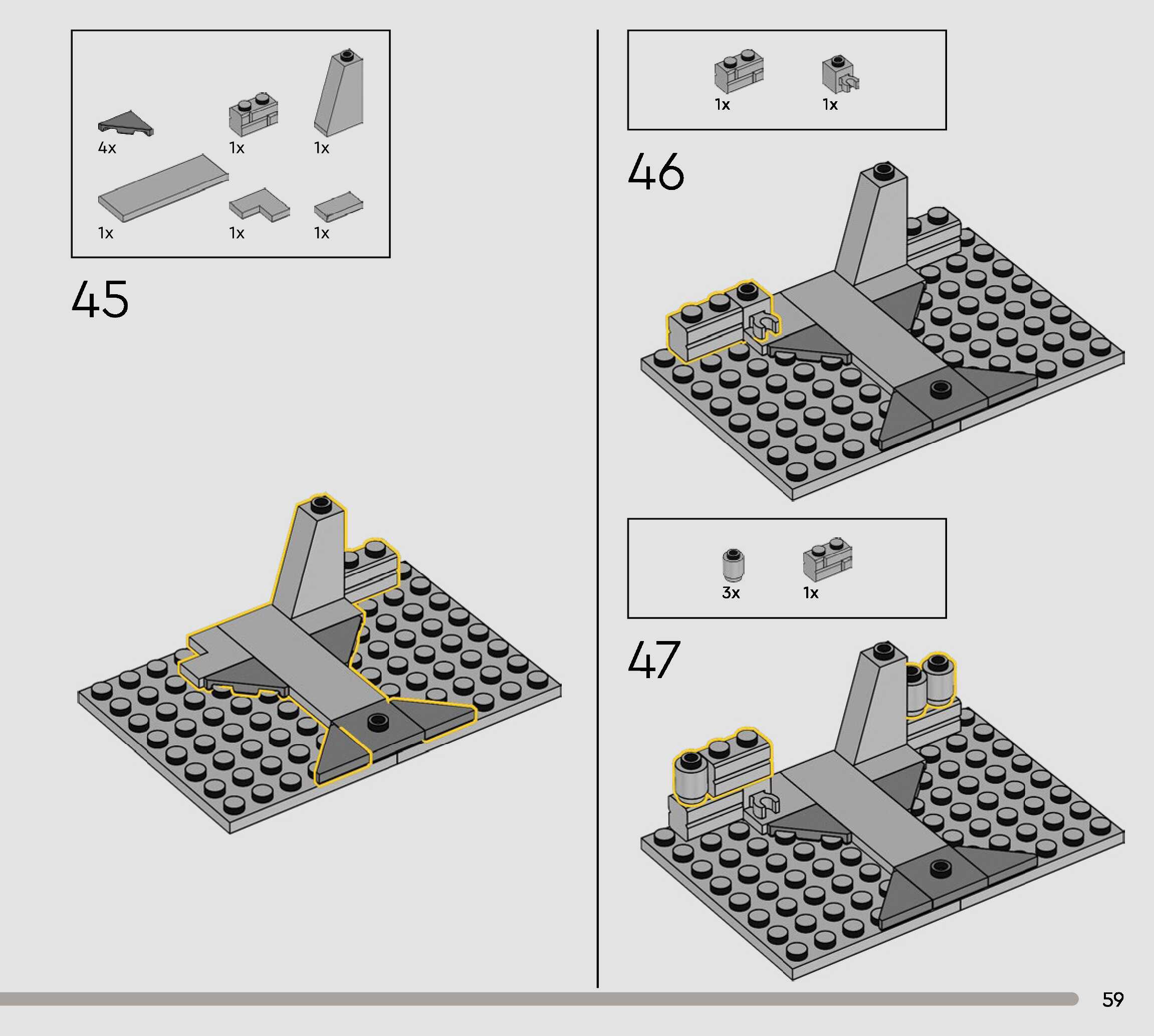 4x
1x
1x
1x
1x
1x

45

1x
1x

46

3x
1x

47

59