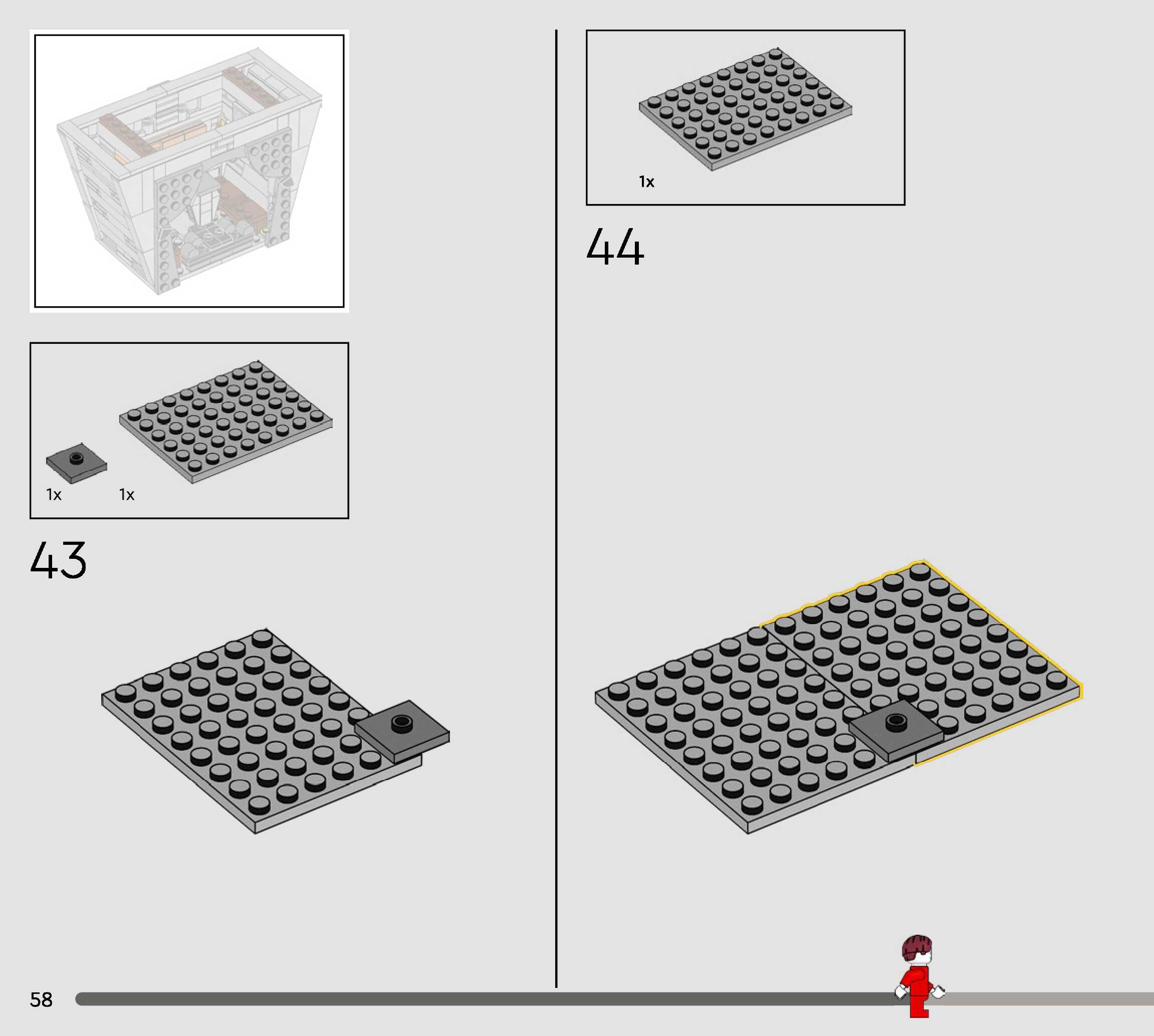 1x 1x

43

1x

44

58