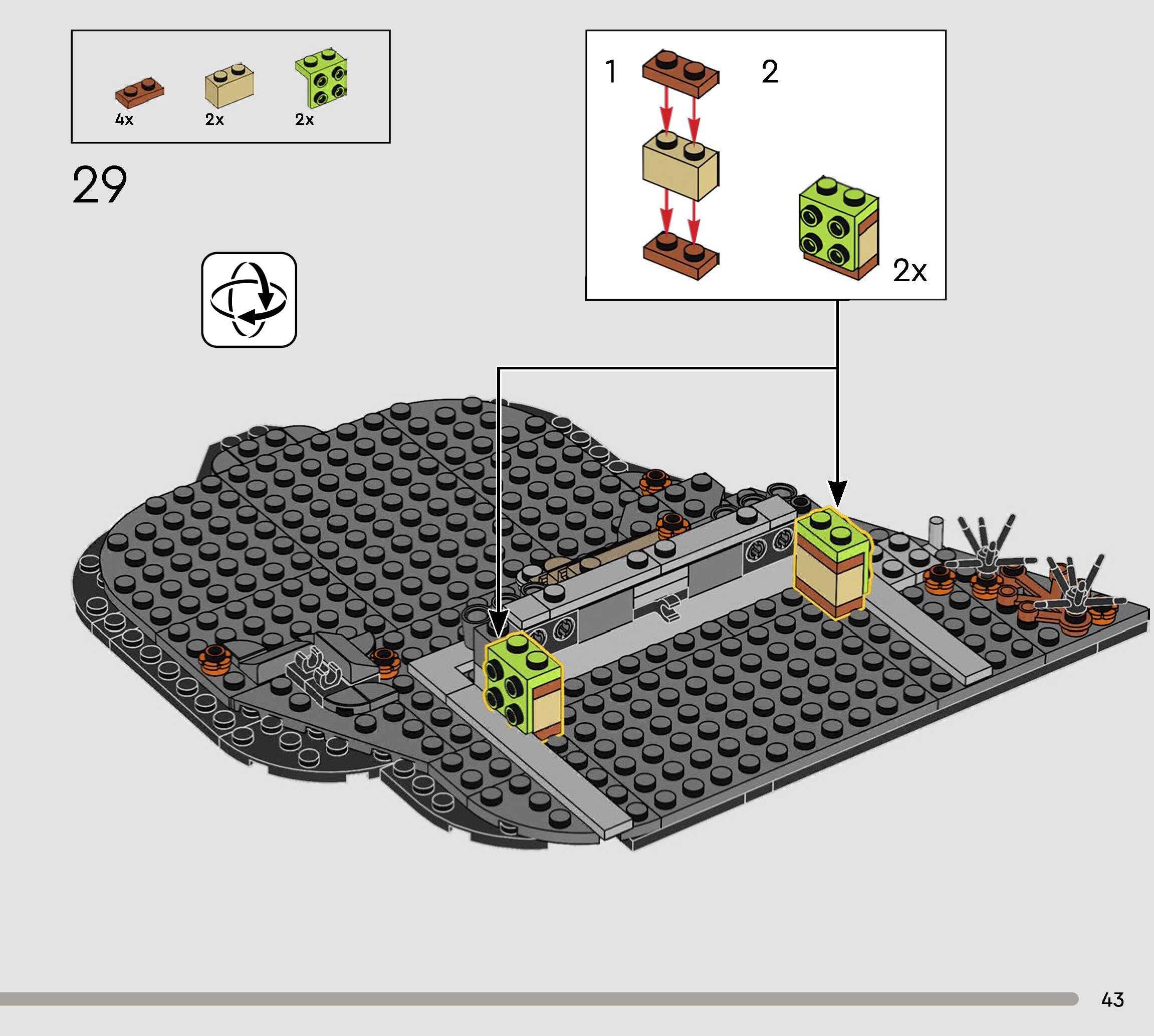 4x 2x 2x

29

1 2

2x

43