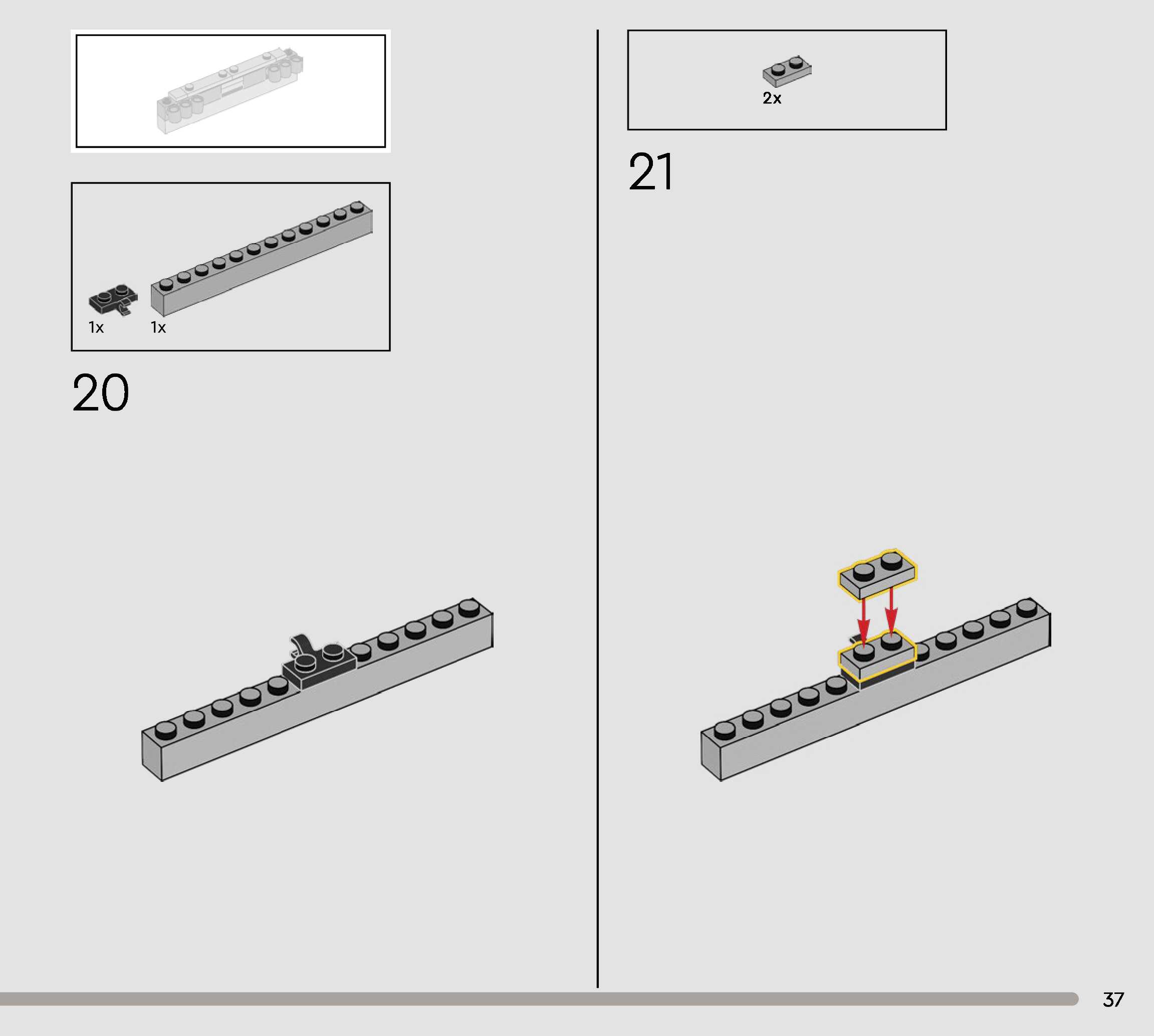 1x 1x

20

2x

21

37