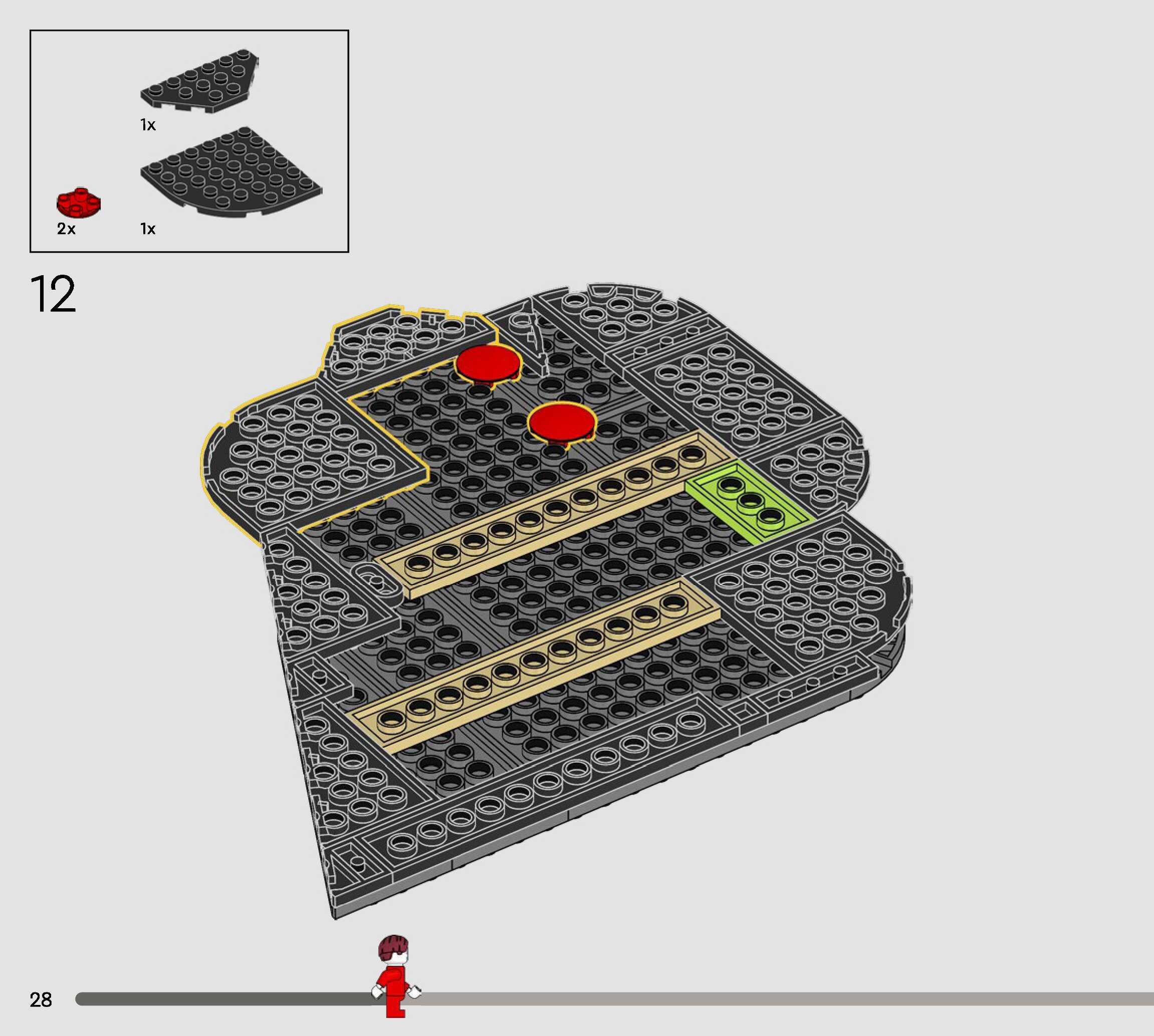 1x

2x

1x

12

28