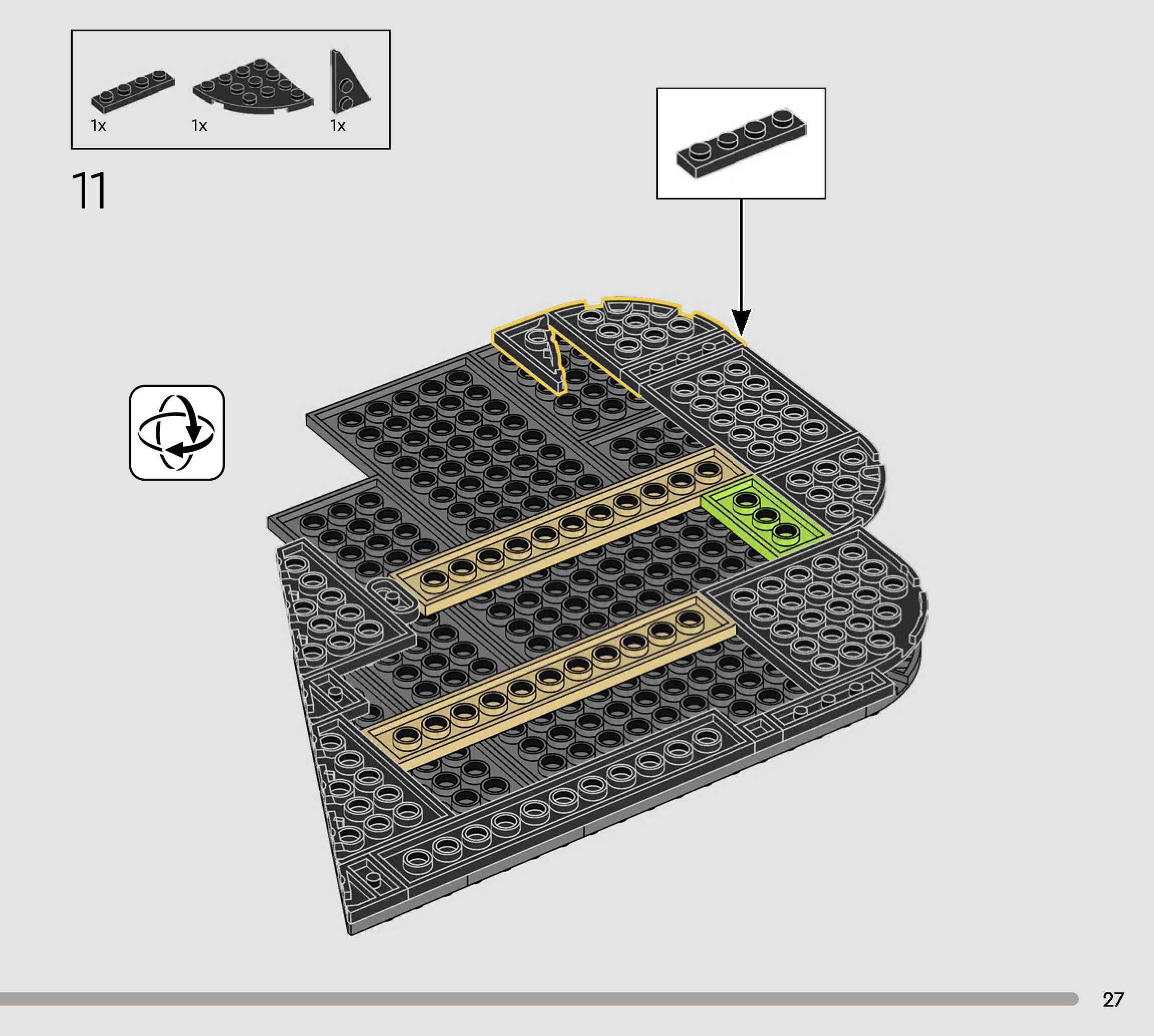 1x
1x
1x

11

27