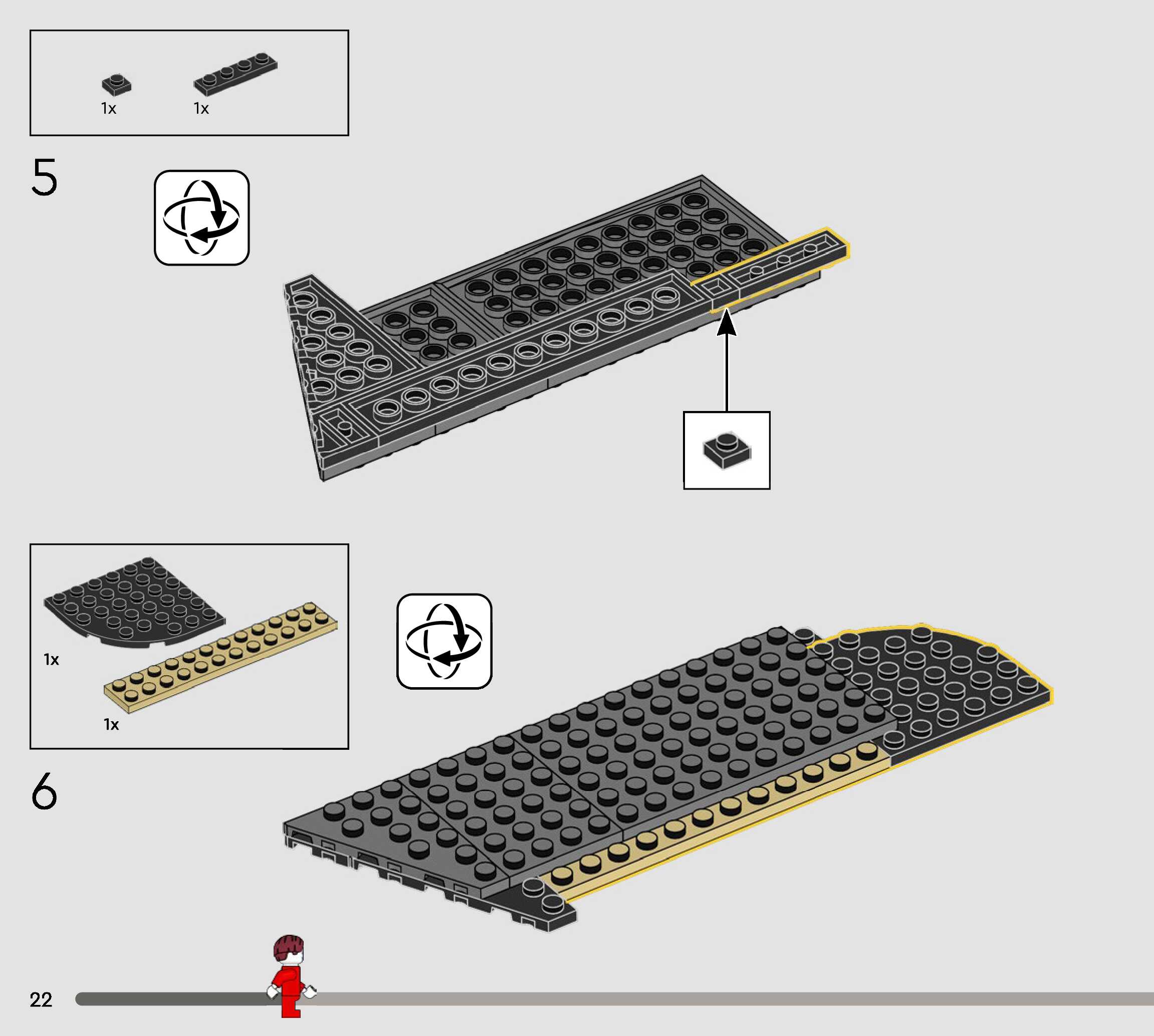 1x 1x

5

1x

1x

6

22