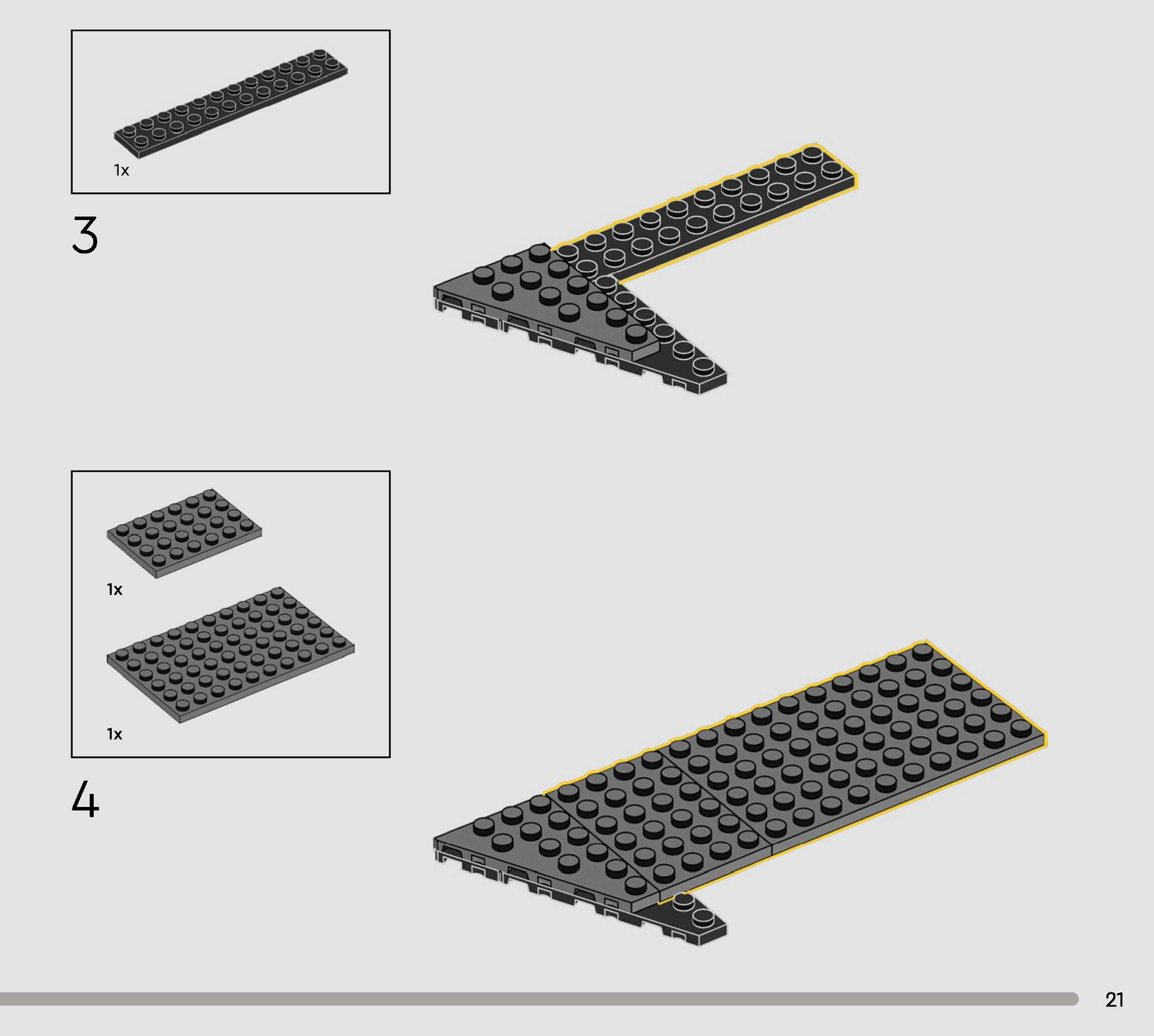 1x

3

1x

1x

4

21