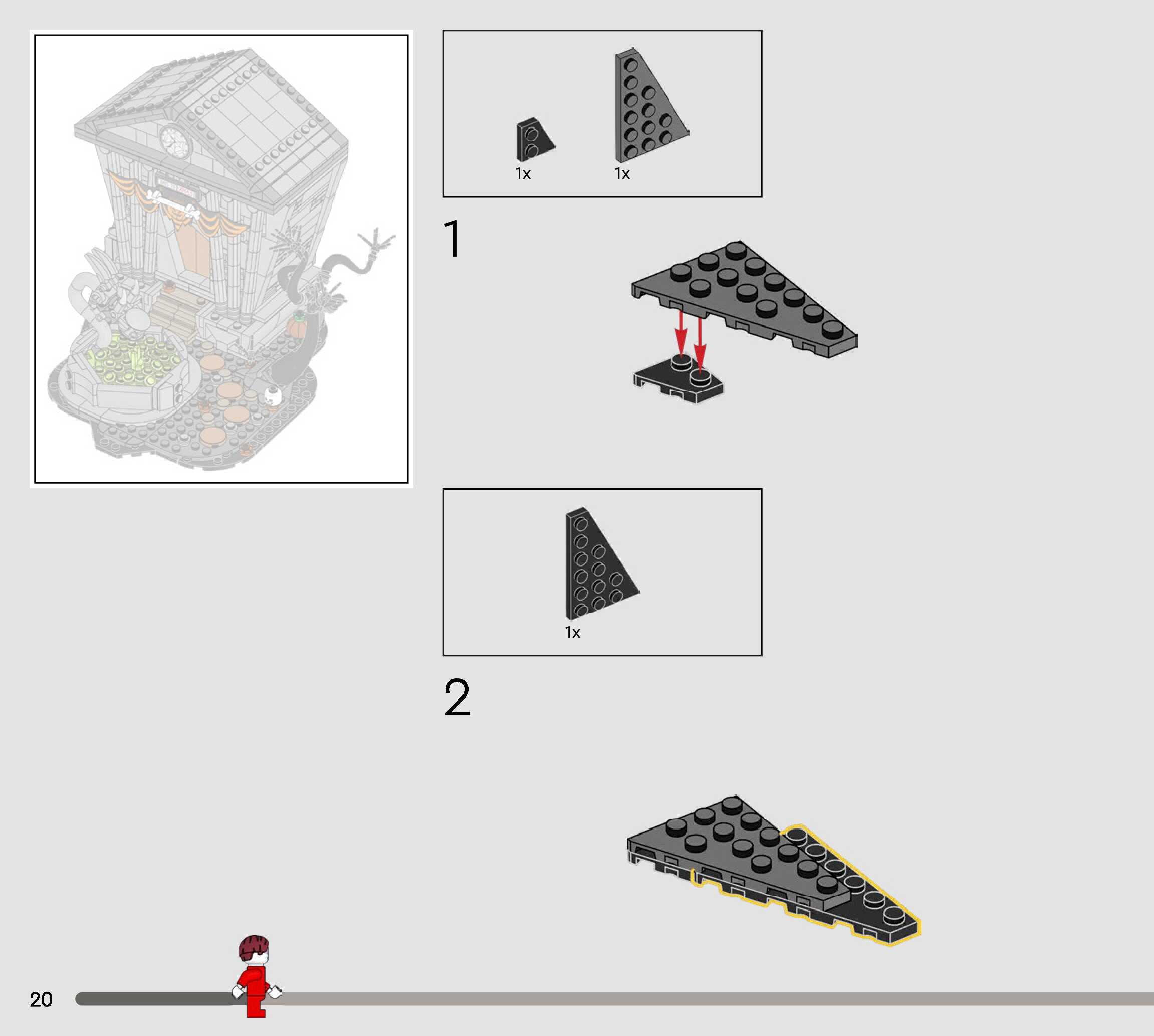 1x 1x

1

1x

2

20