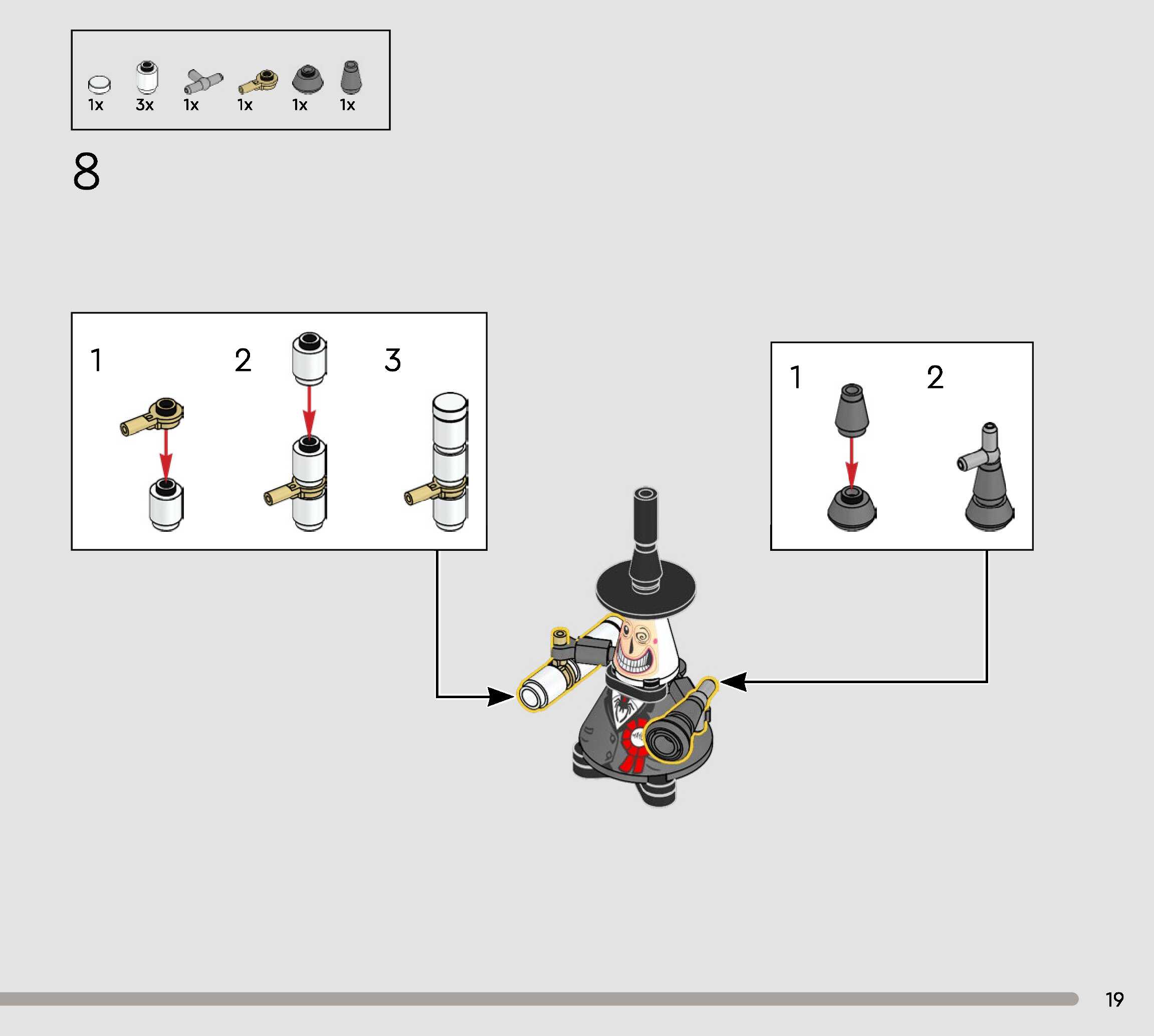 1x 3x 1x 1x 1x 1x

8

1

2

3

1

2

19