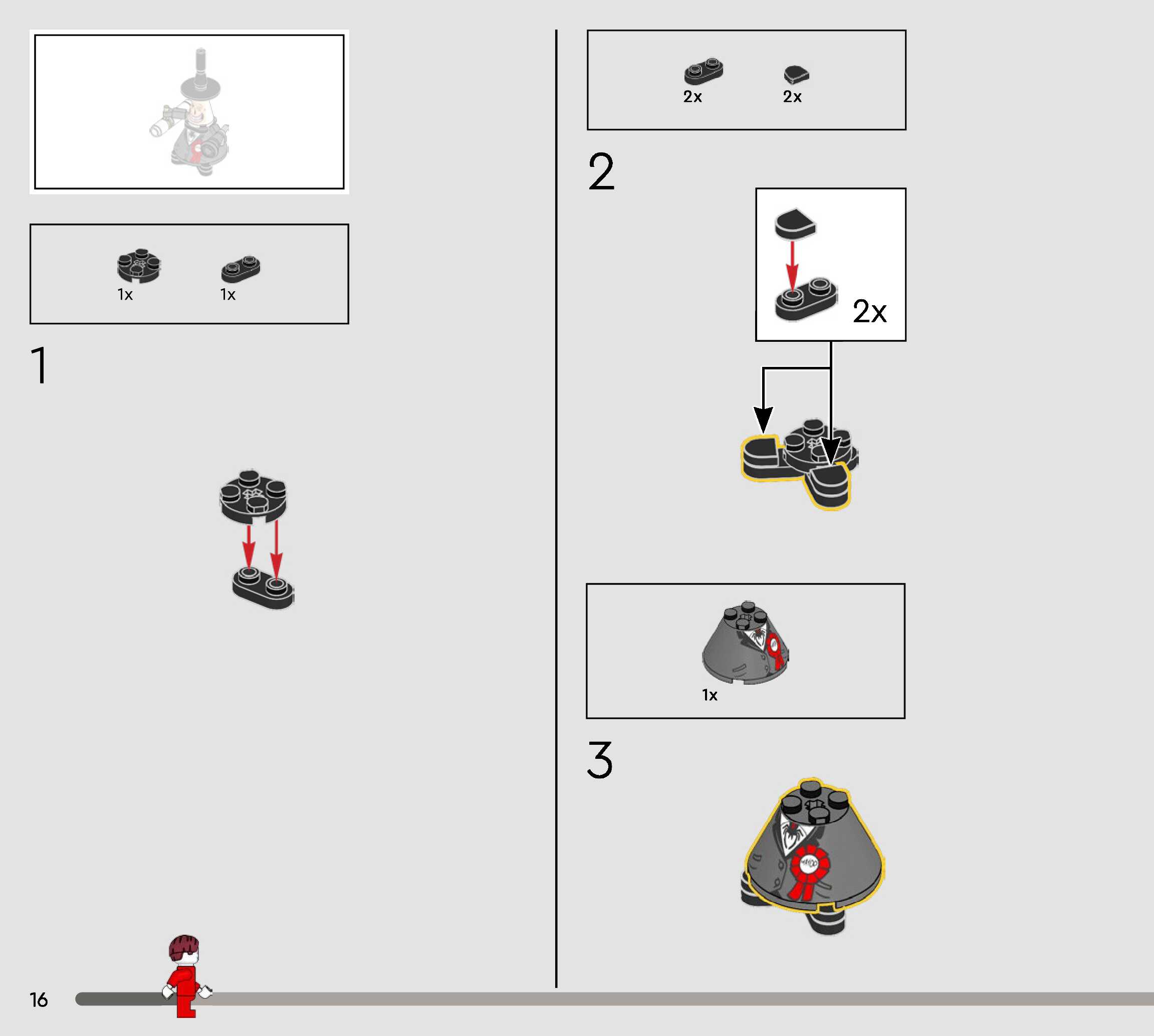 1x 1x

1

2x 2x

2

2x

1x

3

16