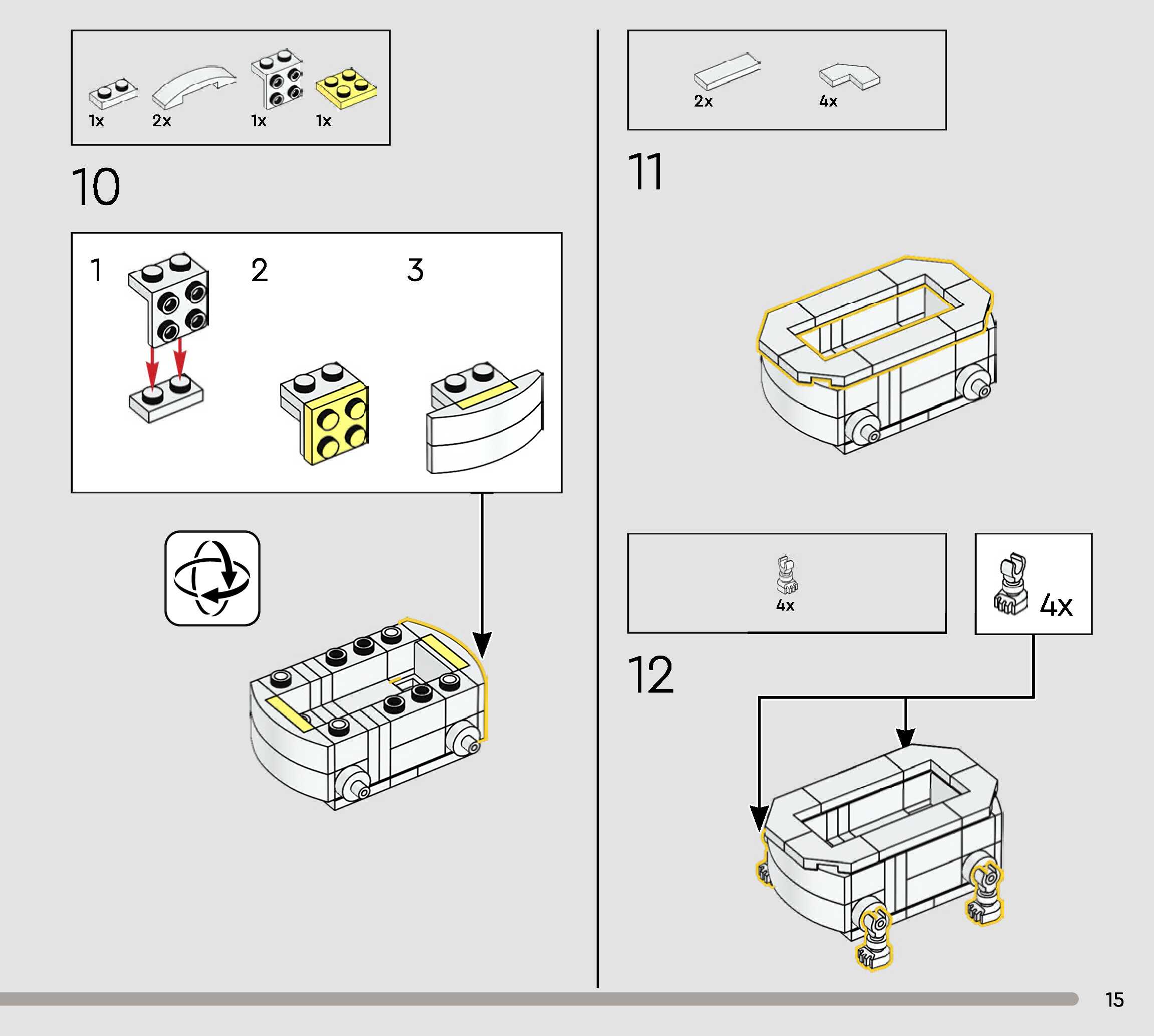 1x 2x 1x 1x

10

1

2

3

2x 4x

11

4x

4x

12

15