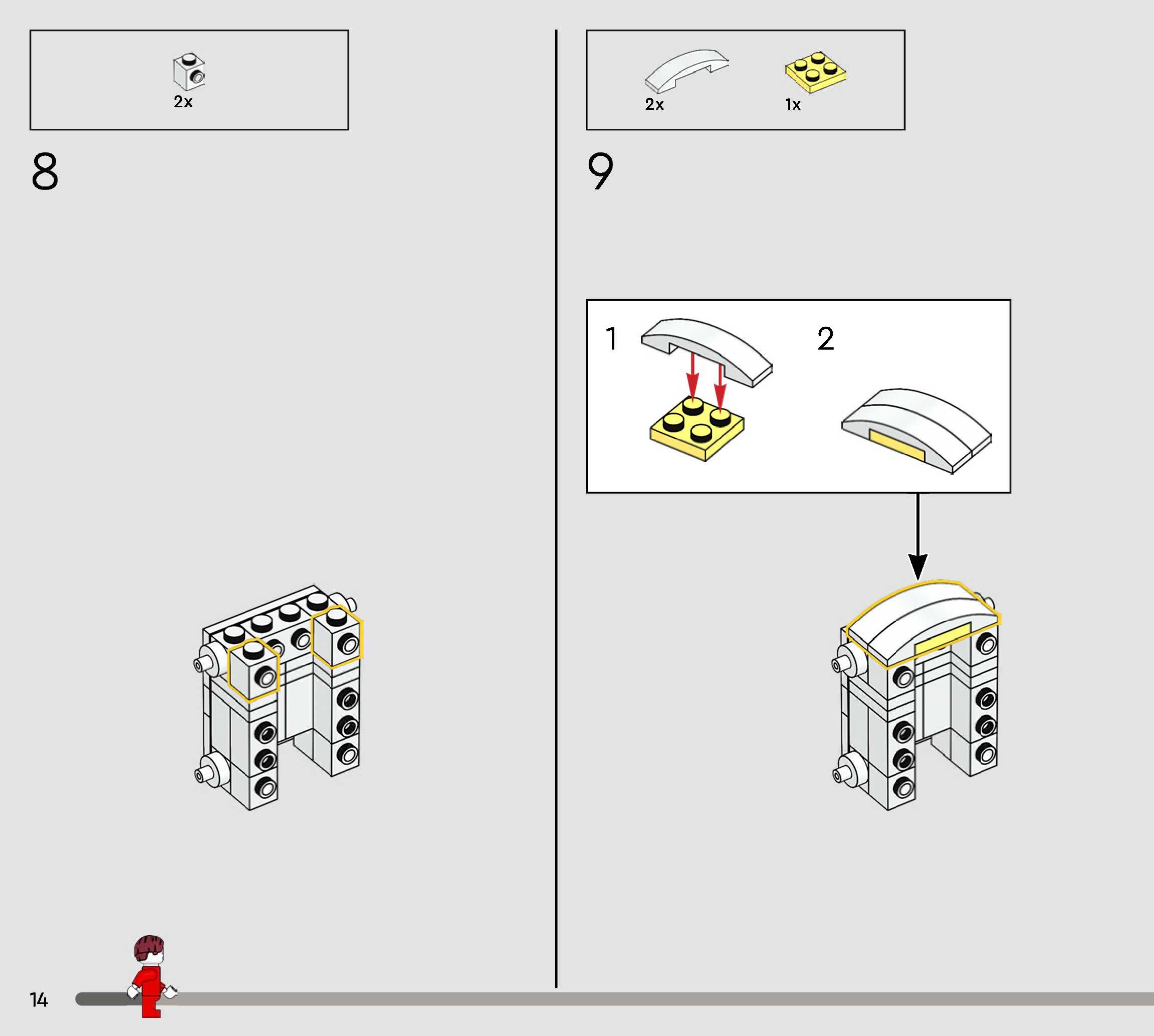 2x

8

2x 1x

9

1

2

14