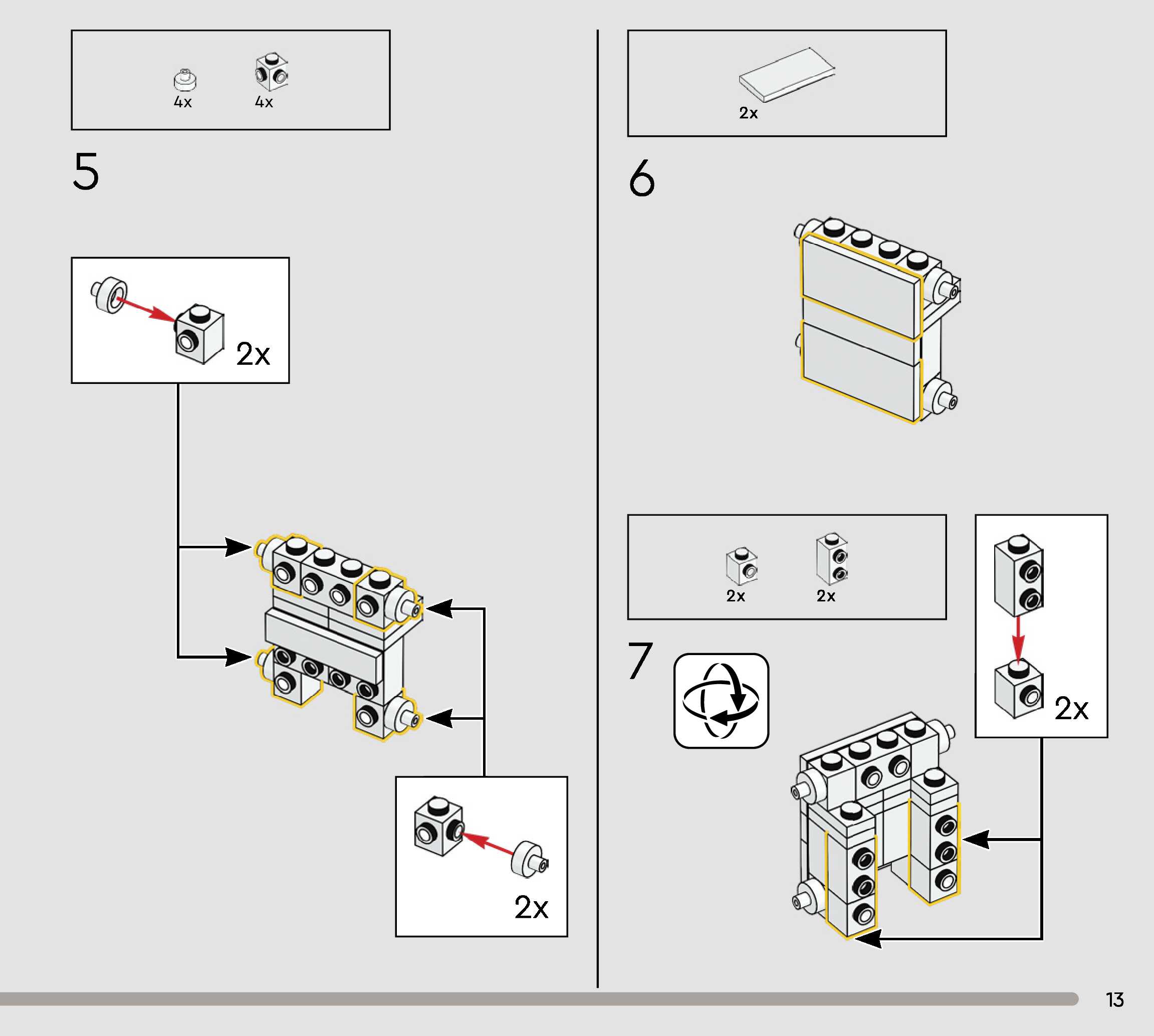 4x 4x

5

2x

2x

2x

6

2x 2x

7

2x

13