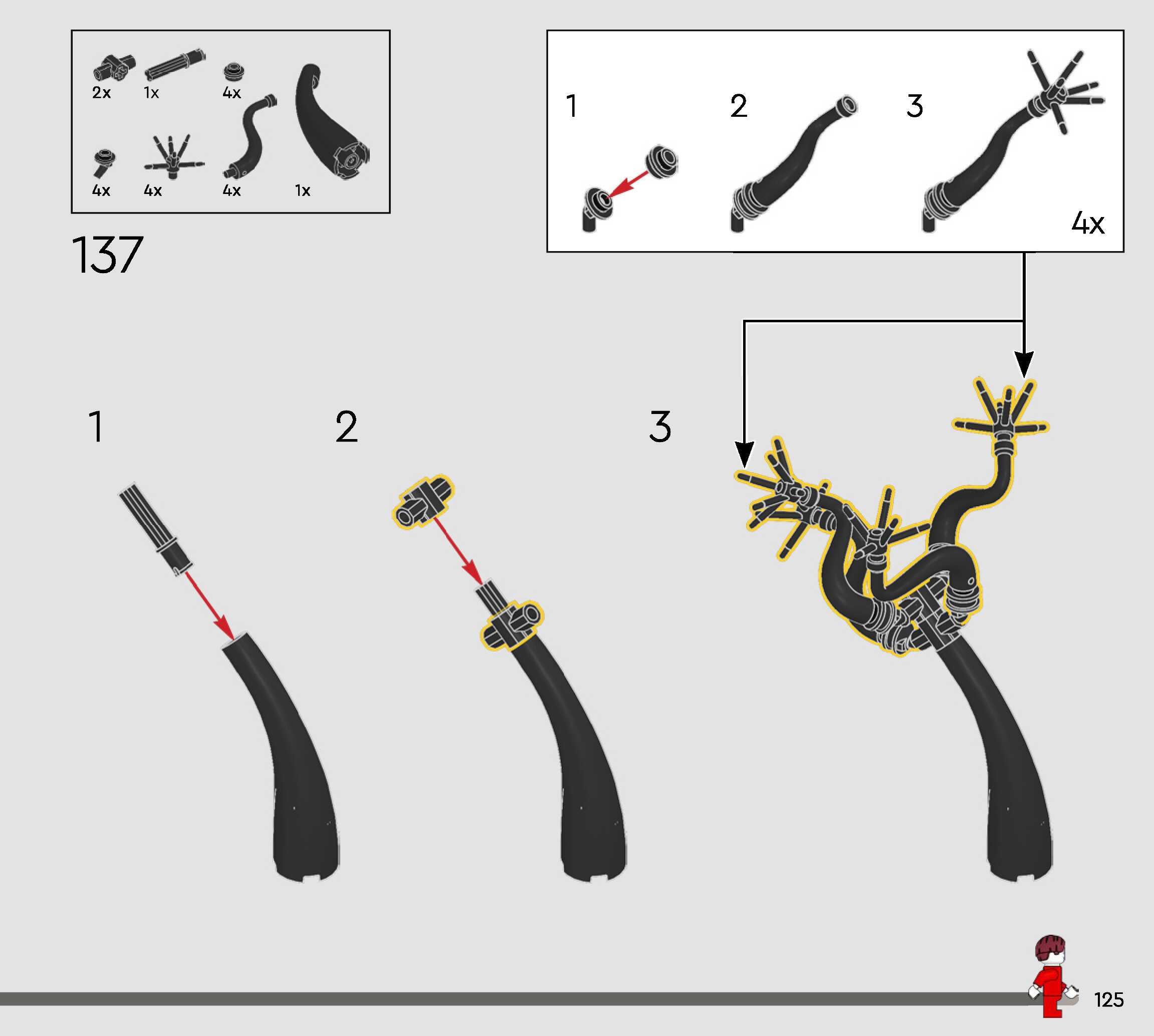 2x 1x 4x

4x 4x 4x 1x

137

1 2 3

4x

1

2

3

125