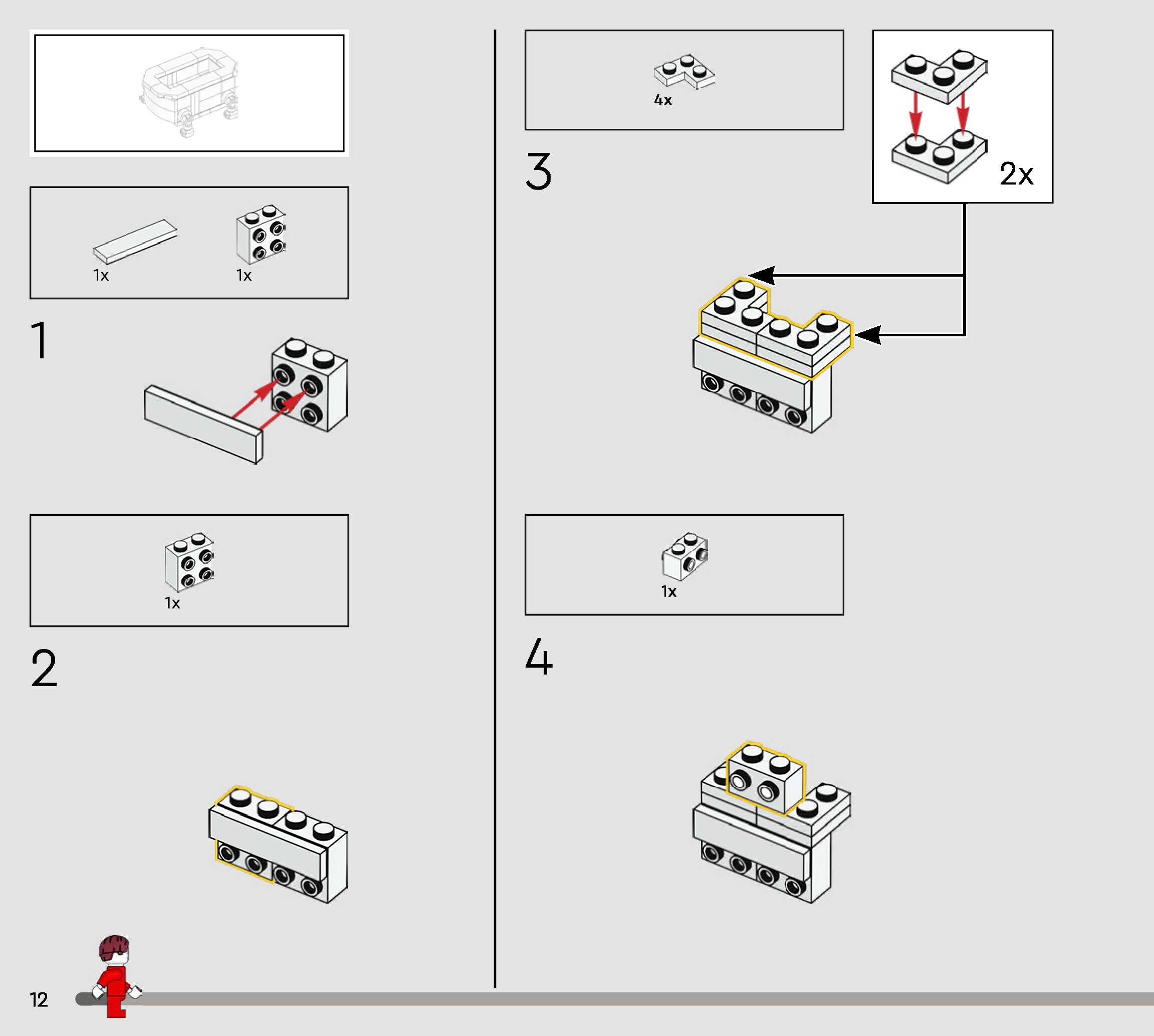 1x
1x

1

1x

2

4x

3

2x

1x

4

12