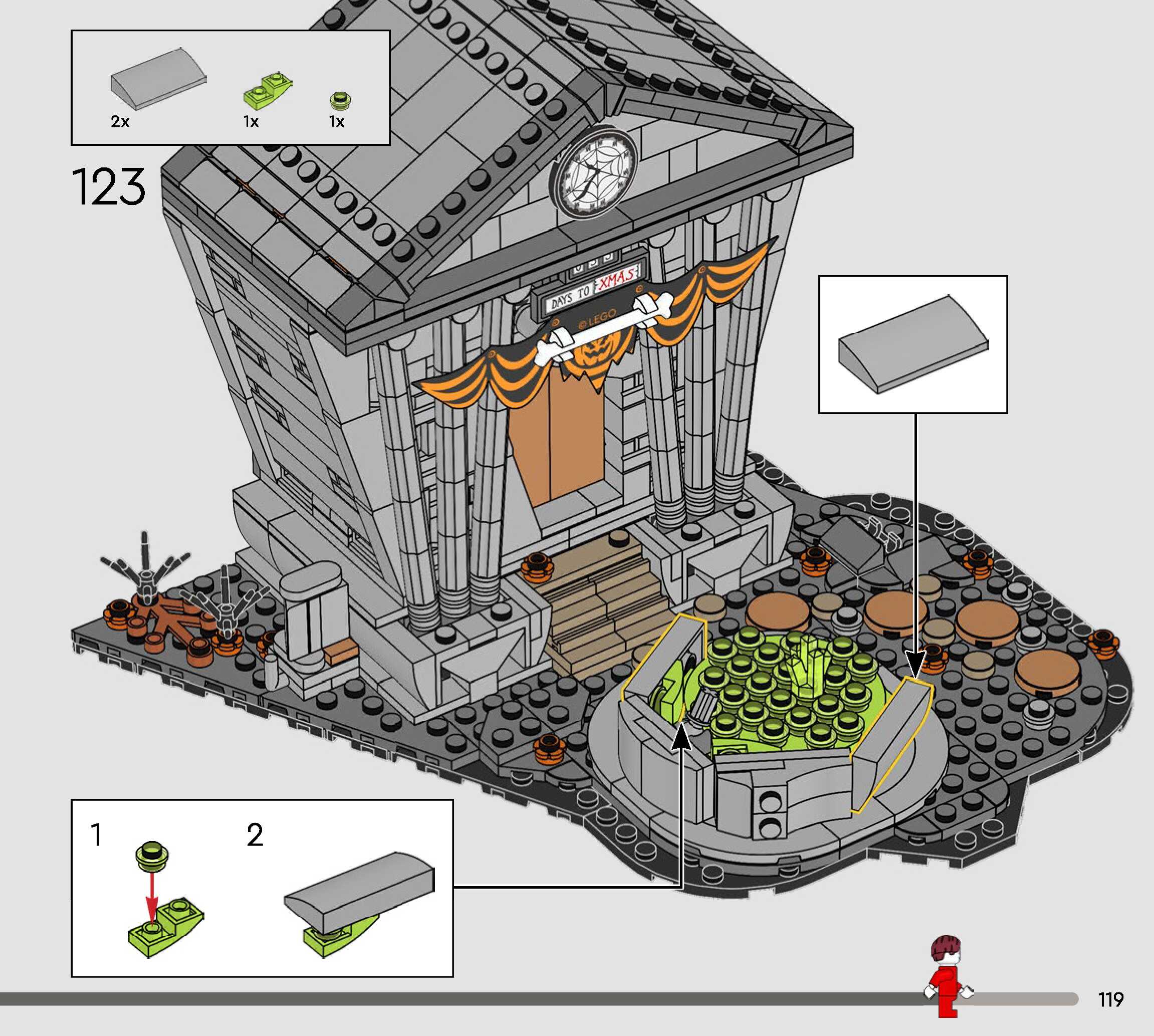 2x
1x
1x

123

DAYS TO XMAS

© LEGO

1
2

119