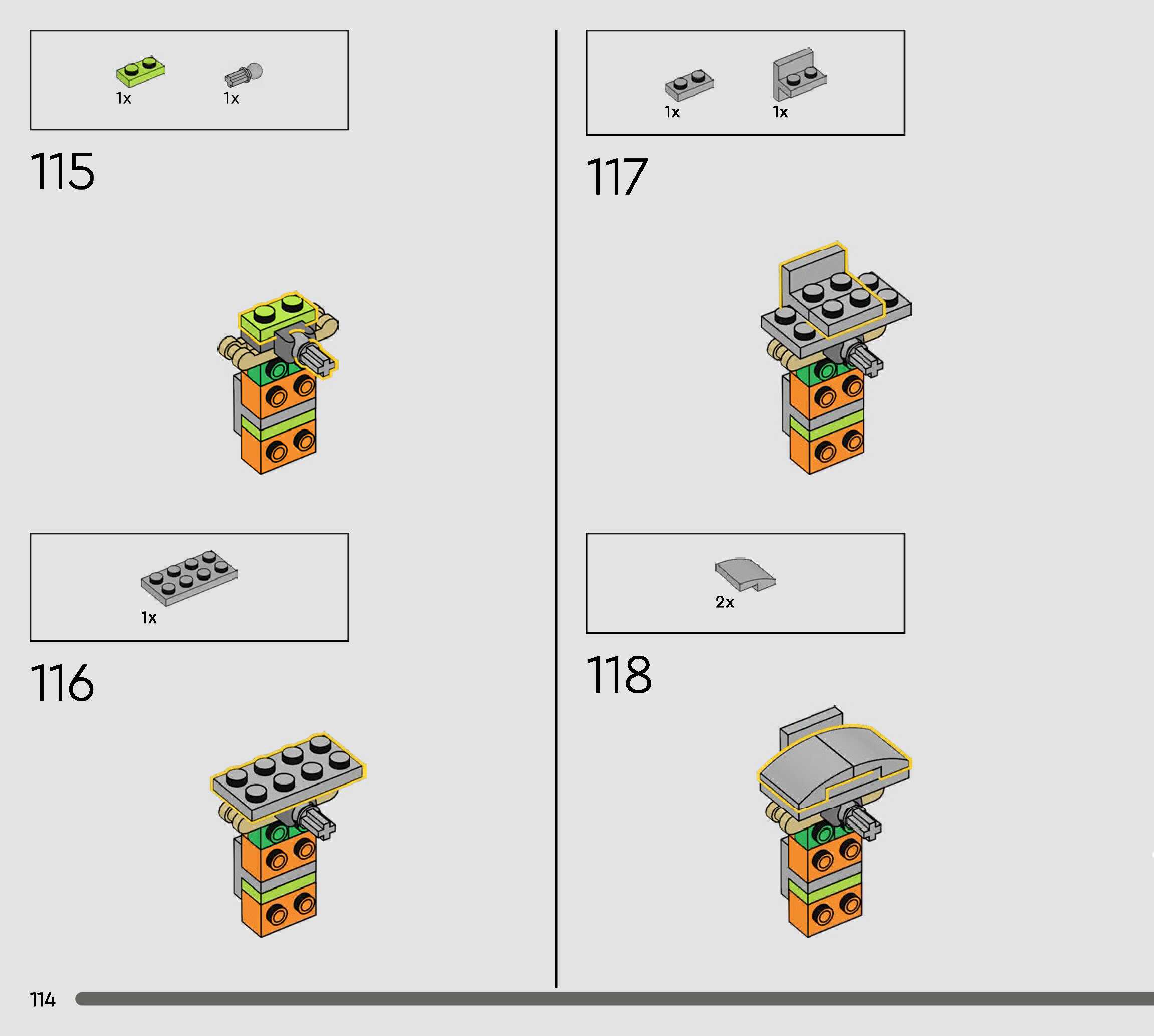 1x 1x

115

1x

116

1x 1x

117

2x

118

114