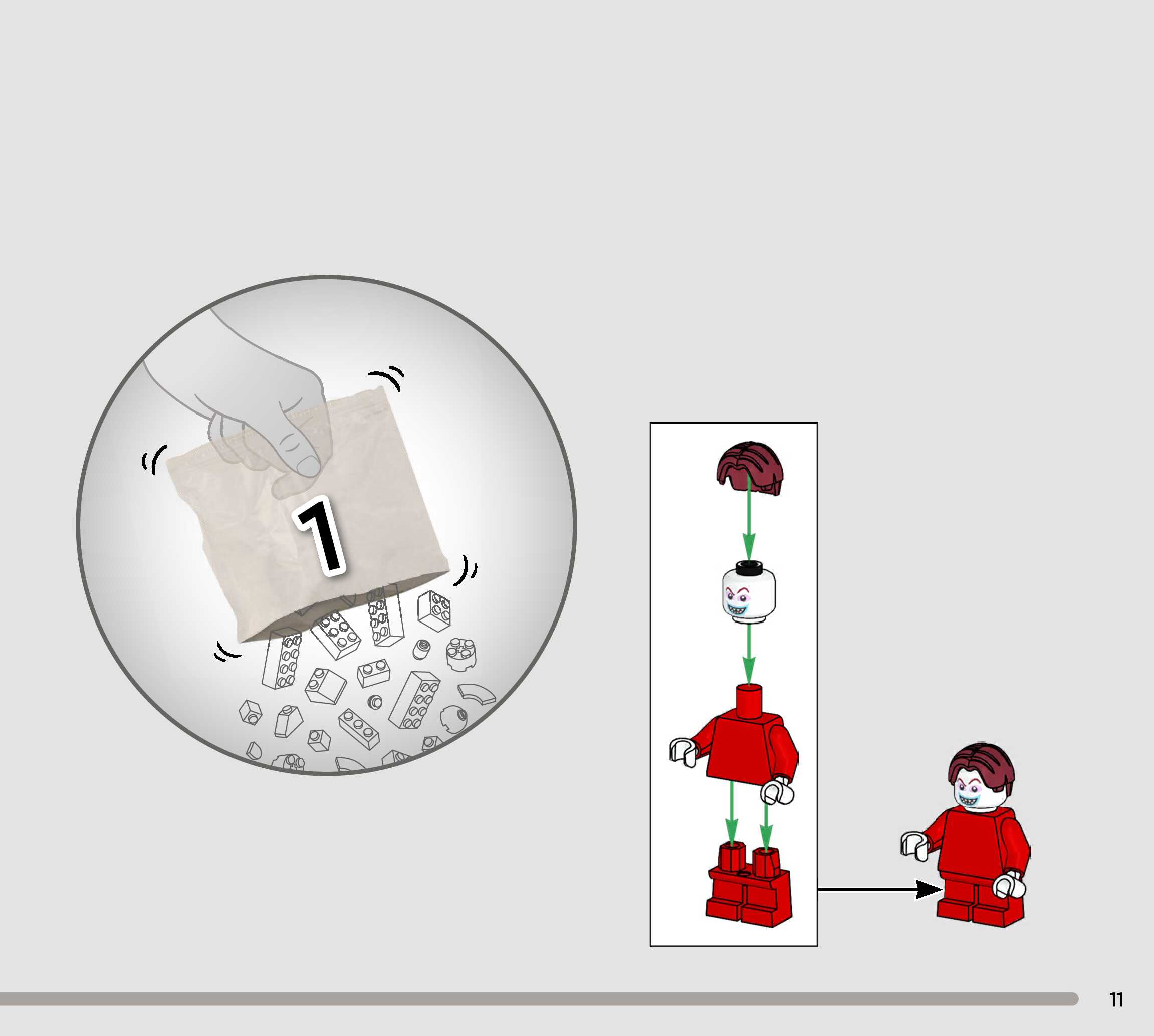 1

11