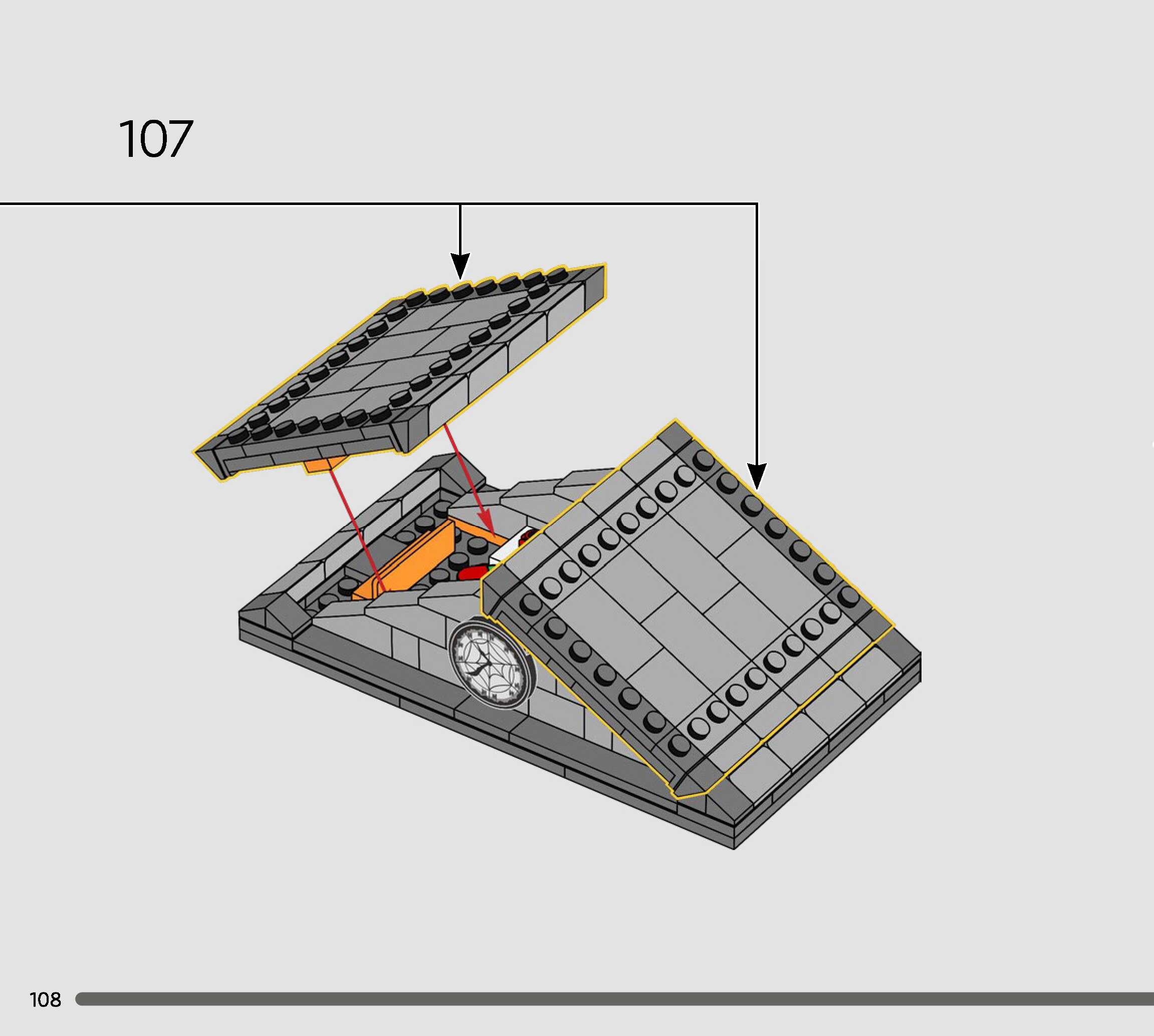 107

108