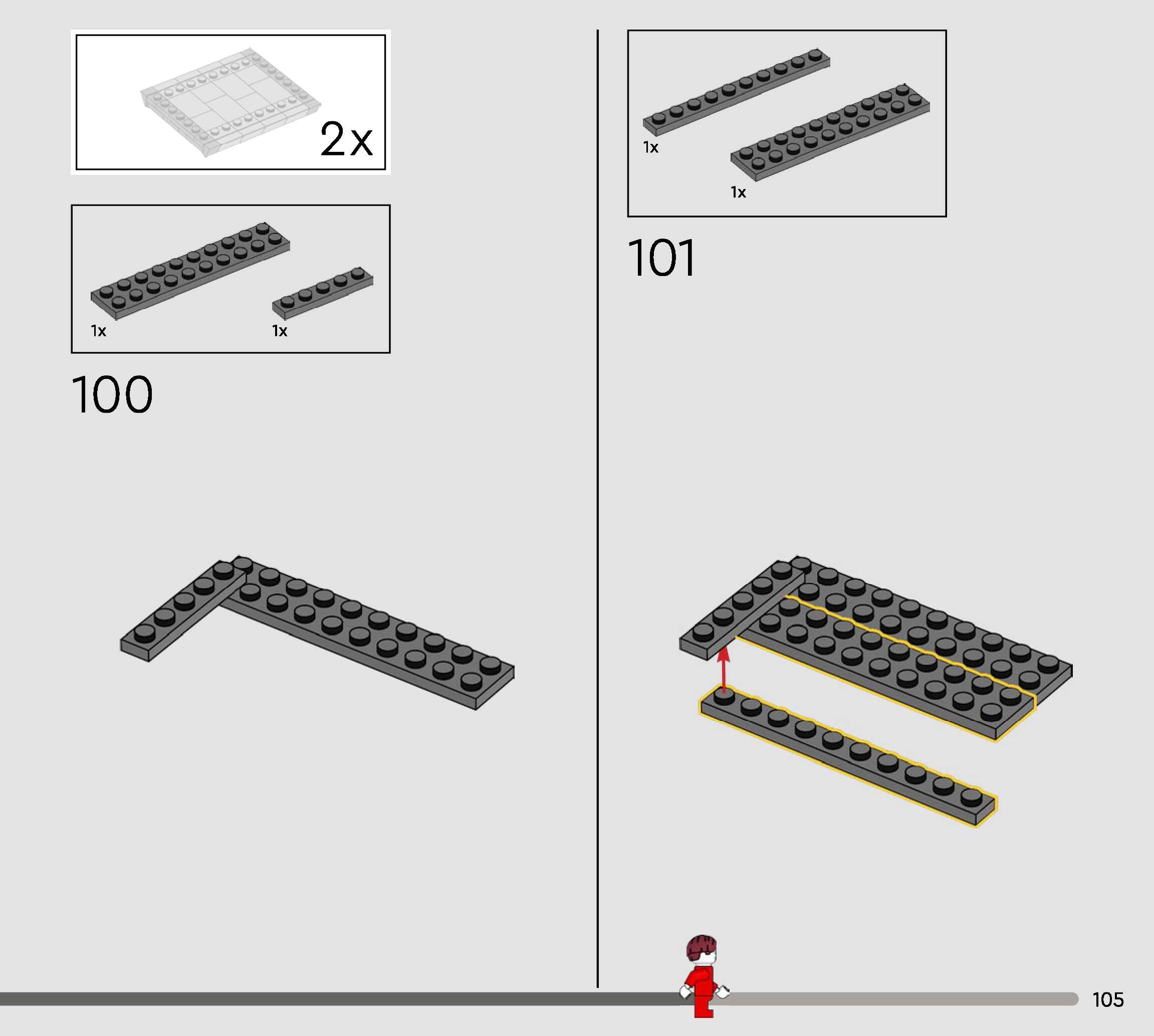 2x

1x 1x

100

1x

1x

101

105