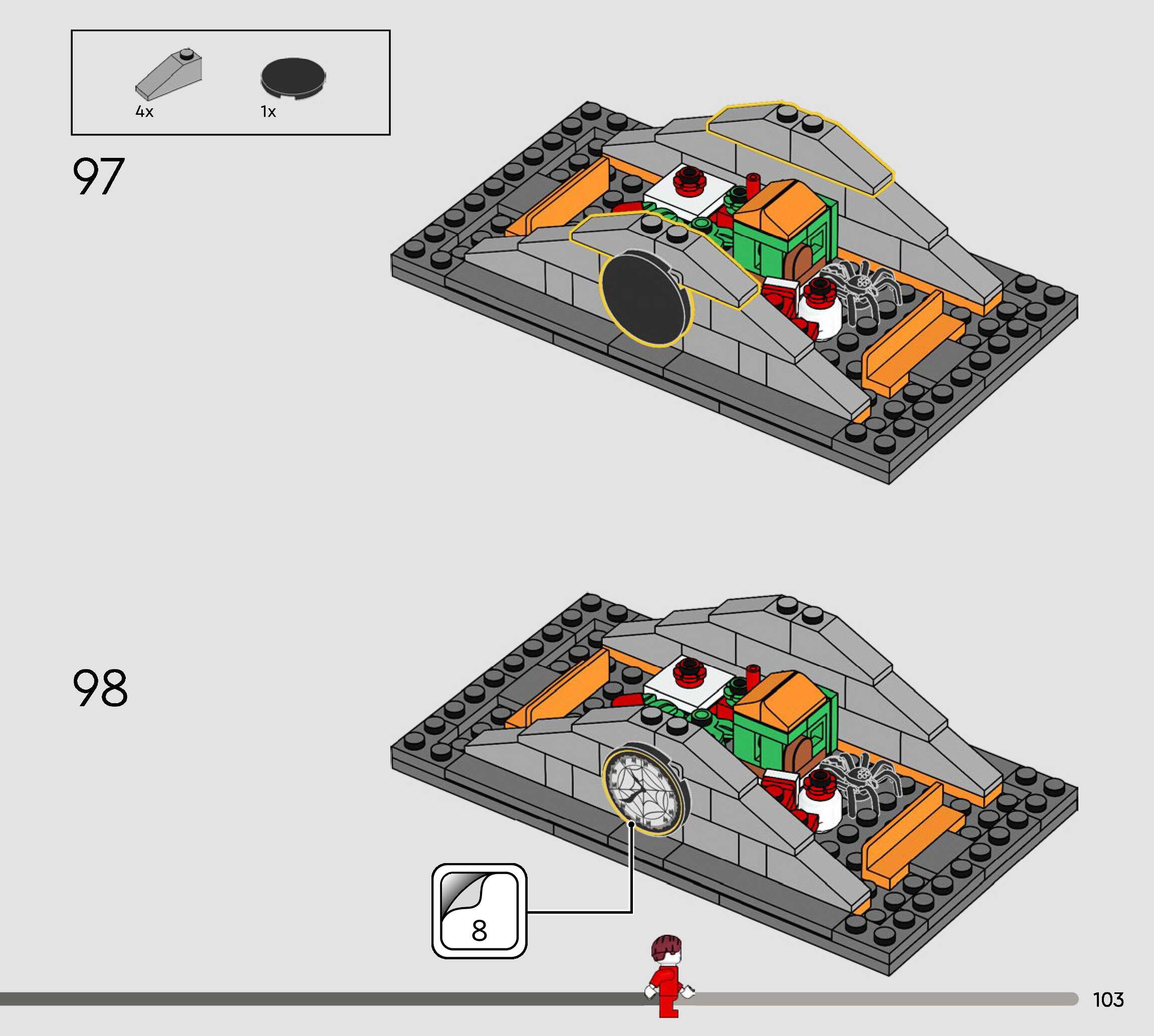 4x

1x

97

98

8

103