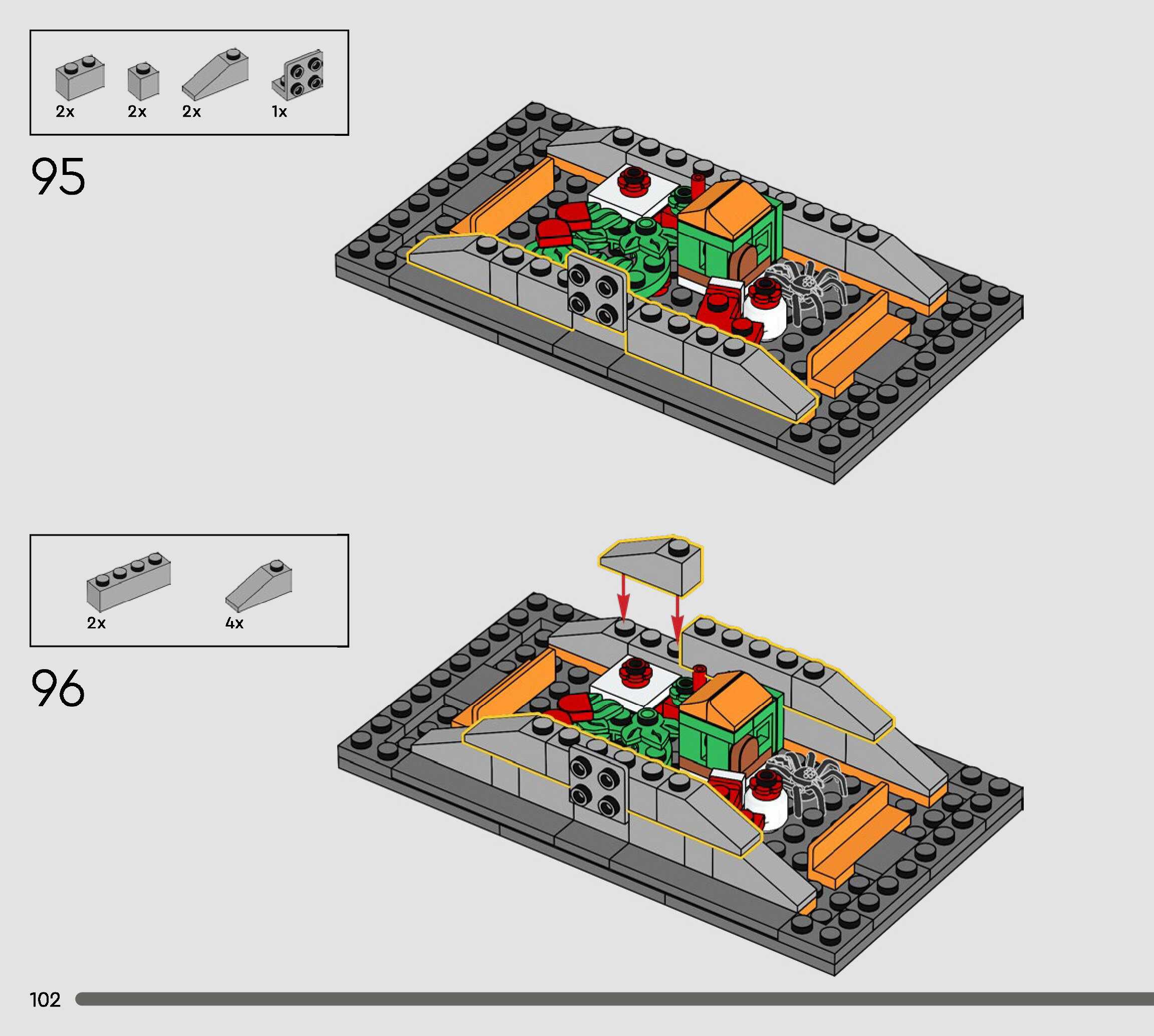 2x 2x 2x 1x

95

2x 4x

96

102