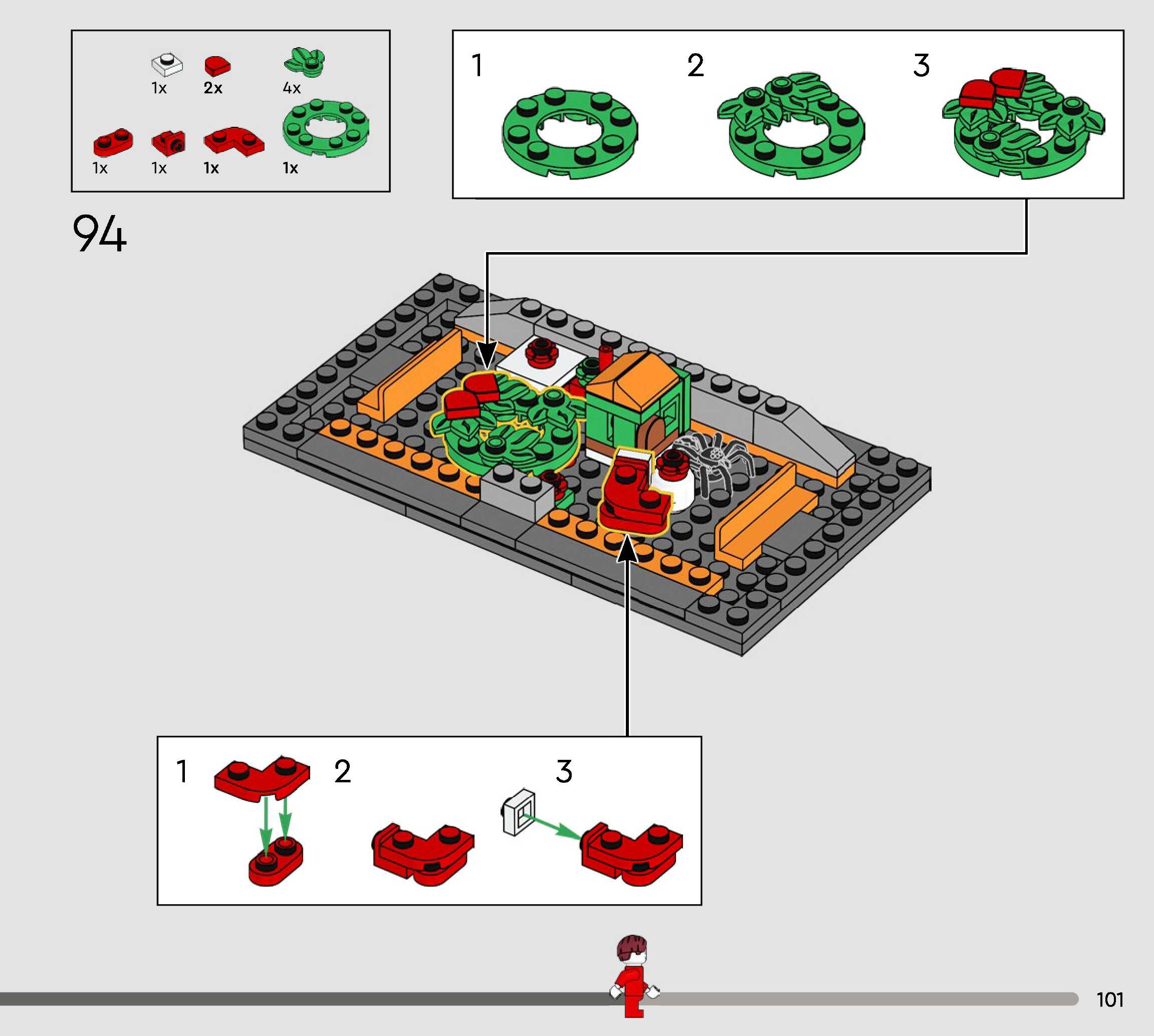 1x 2x 4x

1x 1x 1x 1x

94

1 2 3

1 2 3

101