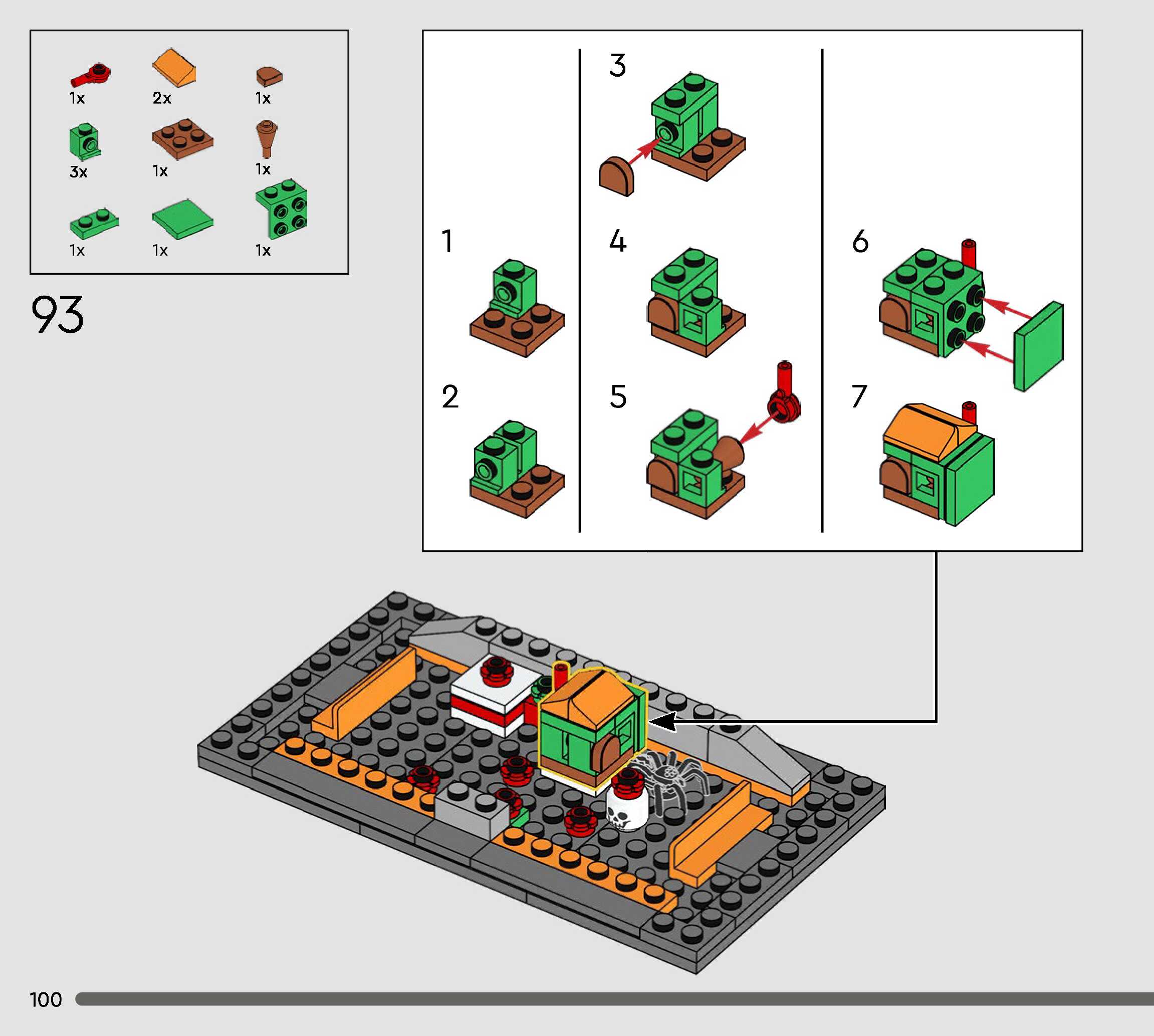 1x
2x
1x
3x
1x
1x
1x
1x
1x

93

1
2
3
4
5
6
7

100