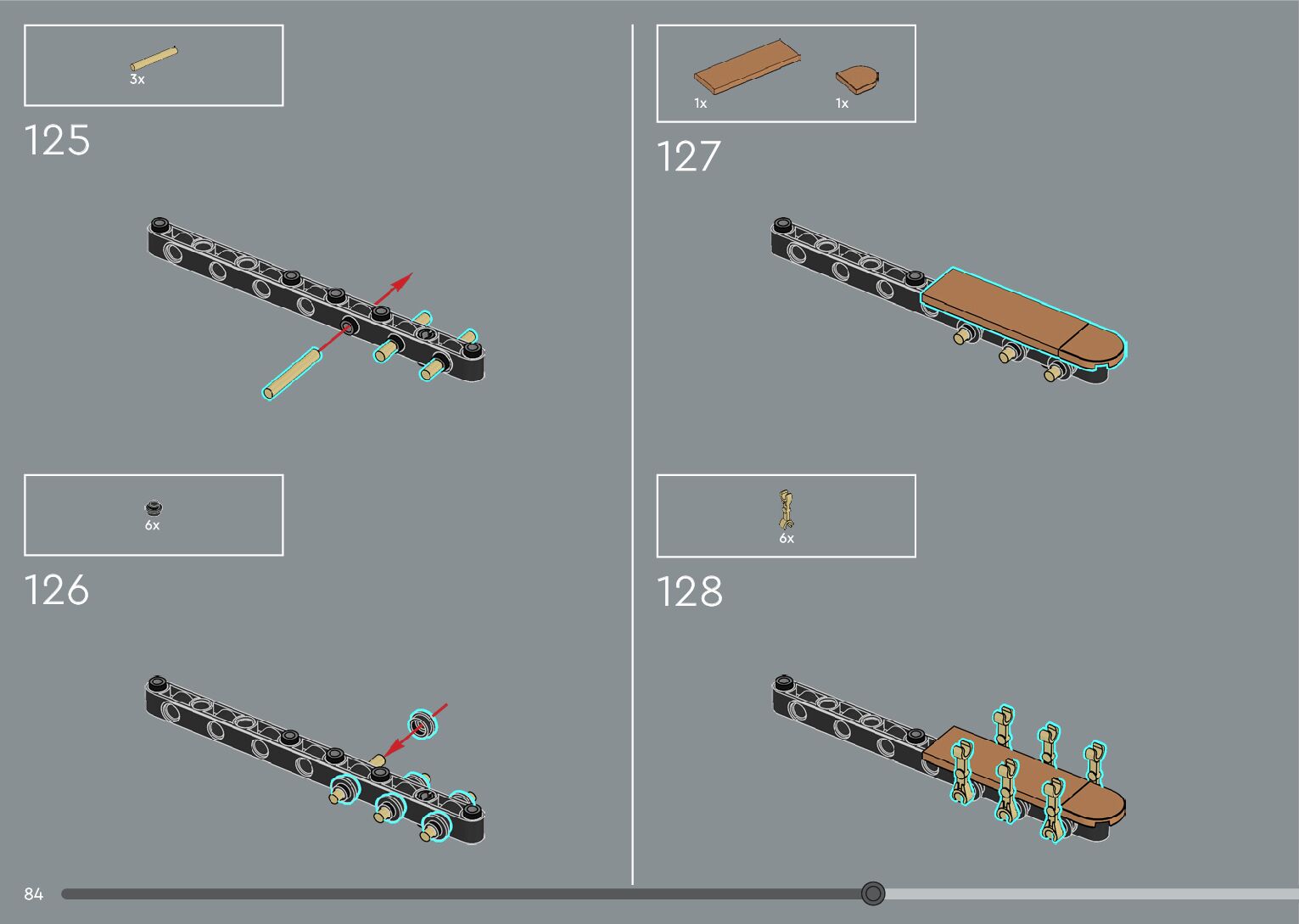 3x

125

6x

126

1x 1x

127

6x

128

84