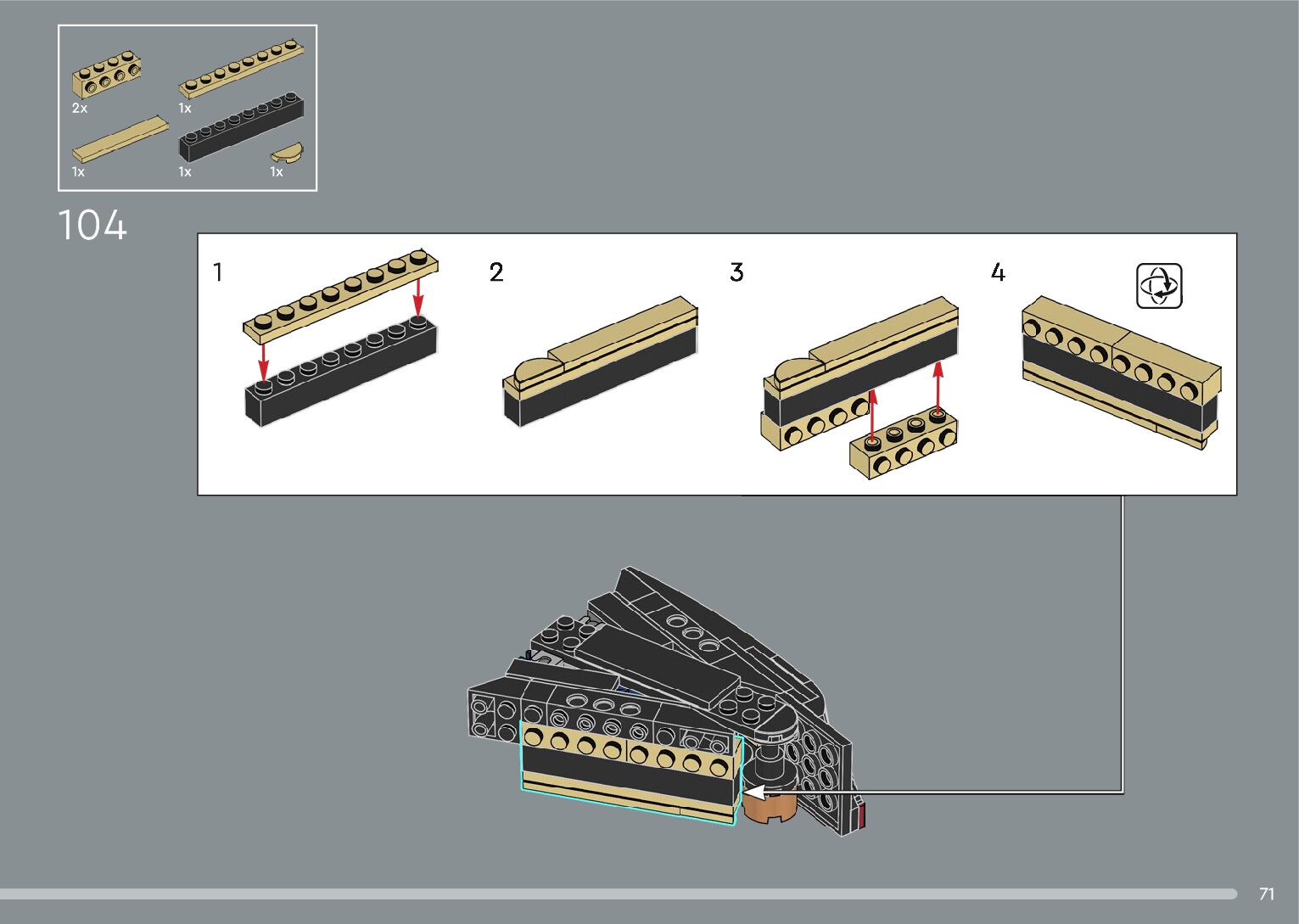 2x
1x
1x
1x
1x

104

1
2
3
4

71