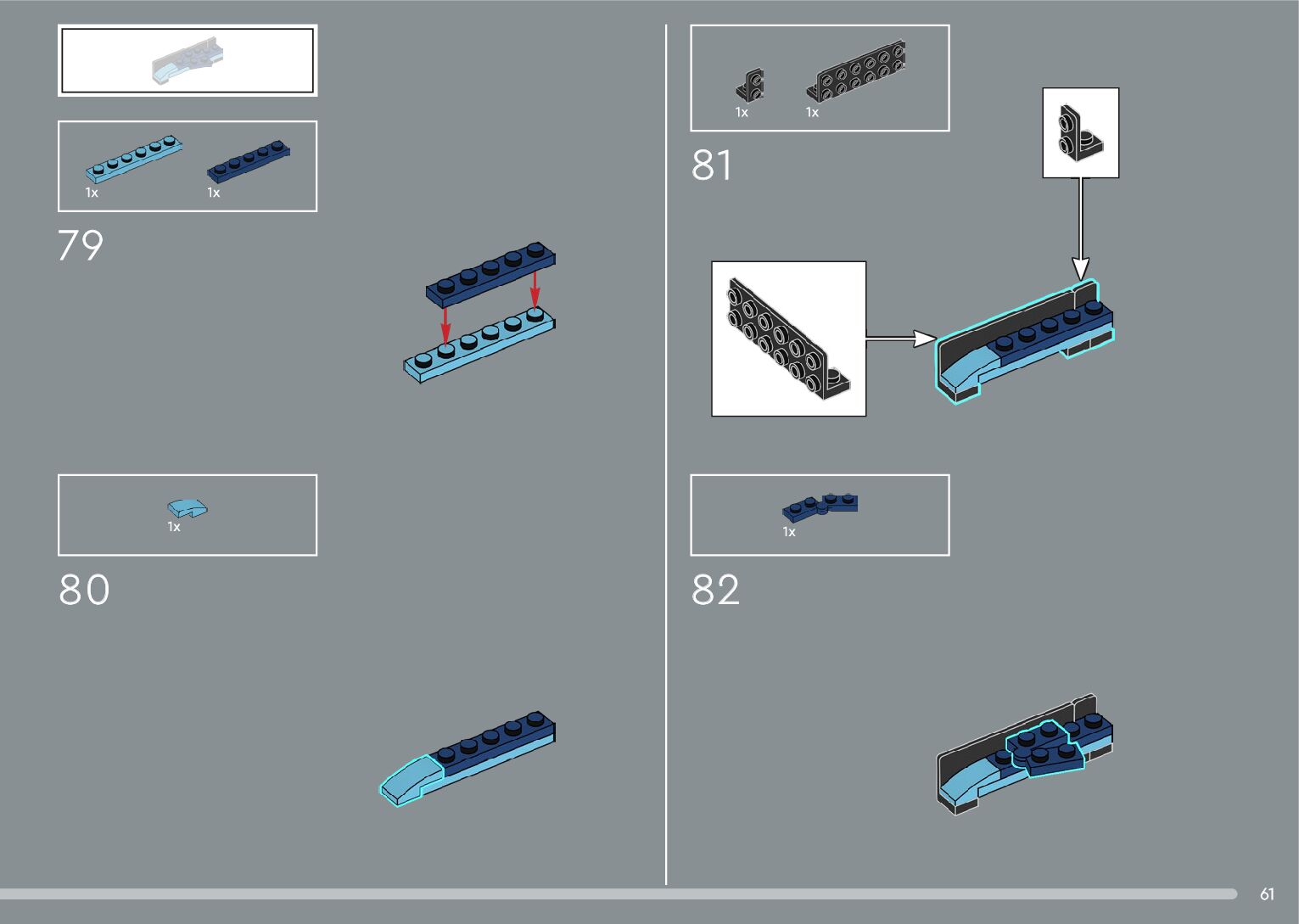 1x 1x

79

1x

80

1x 1x

81

1x

82

61