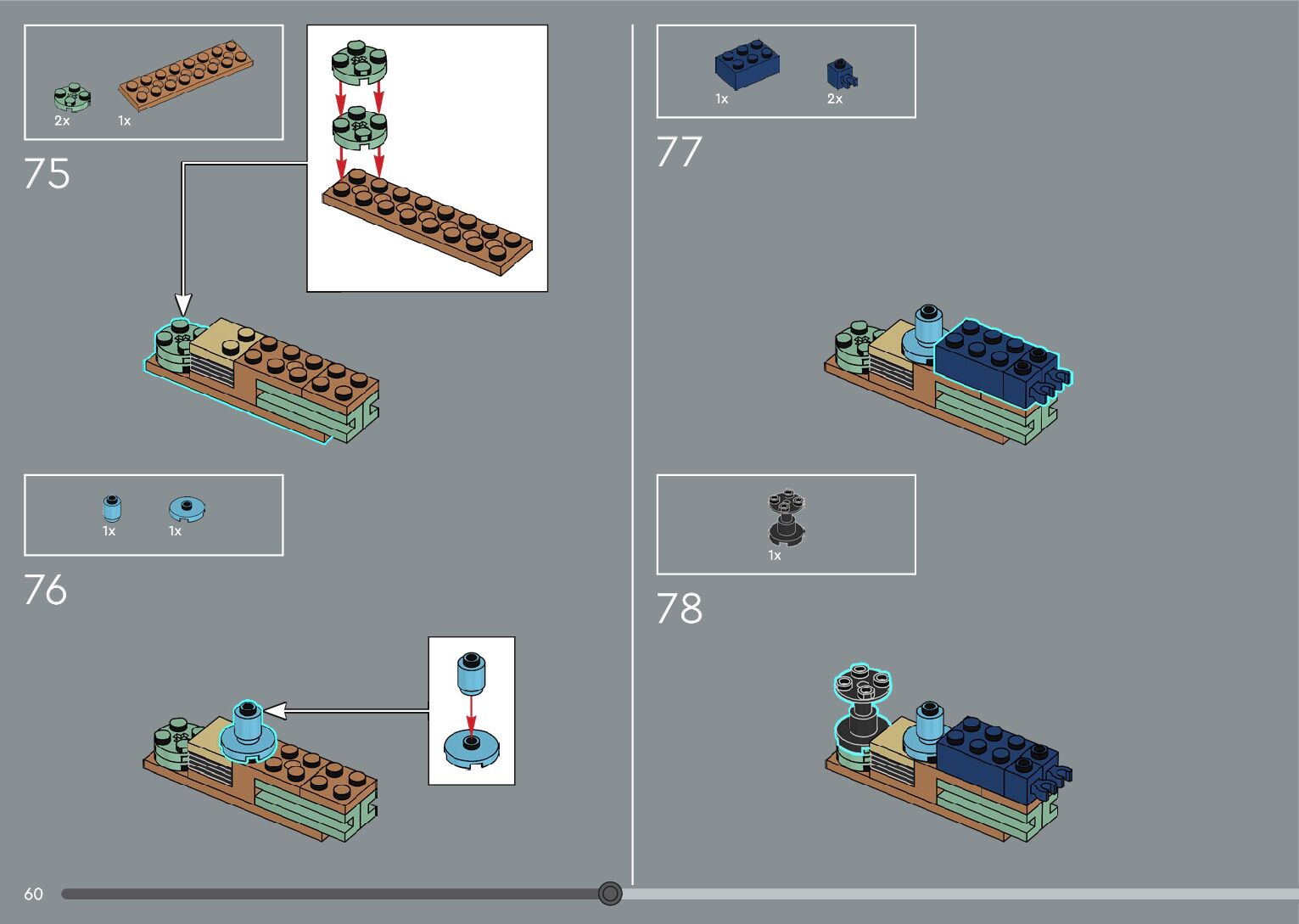 2x
1x

75

1x
1x

76

1x
2x

77

1x

78

60