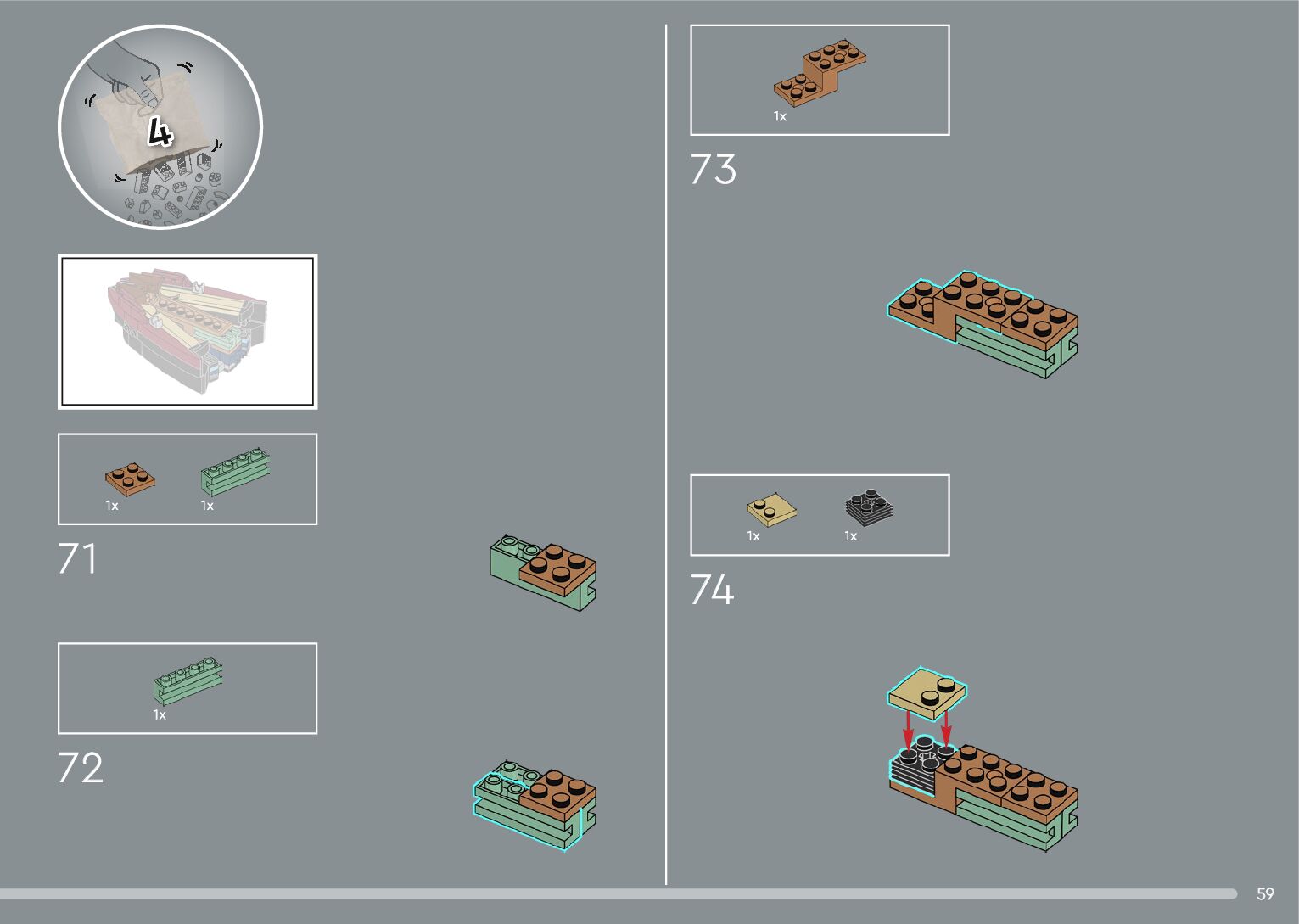 4

1x

1x

71

1x

72

1x

73

1x

1x

74

59