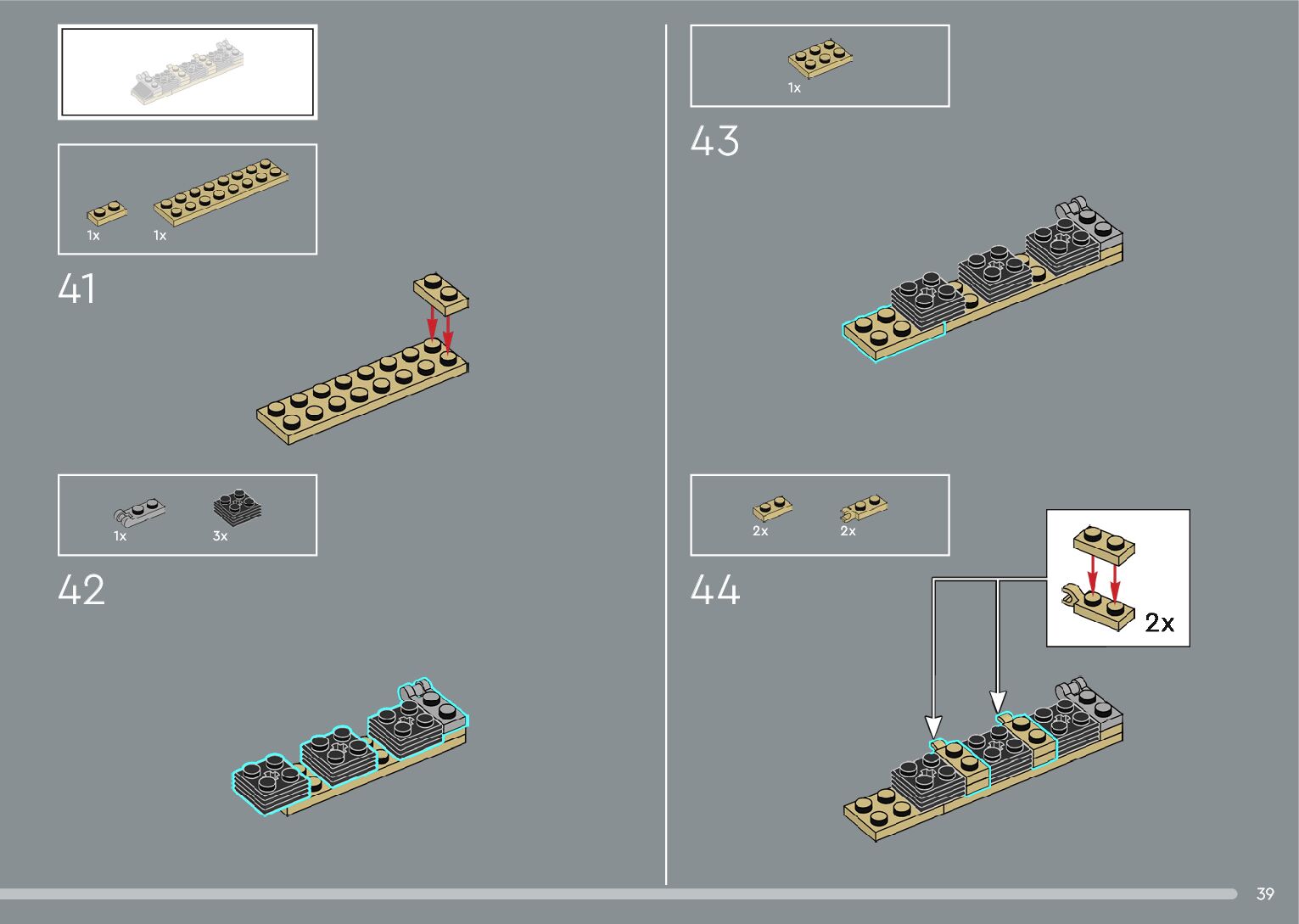 1x 1x

41

1x 3x

42

1x

43

2x 2x

44

2x

39