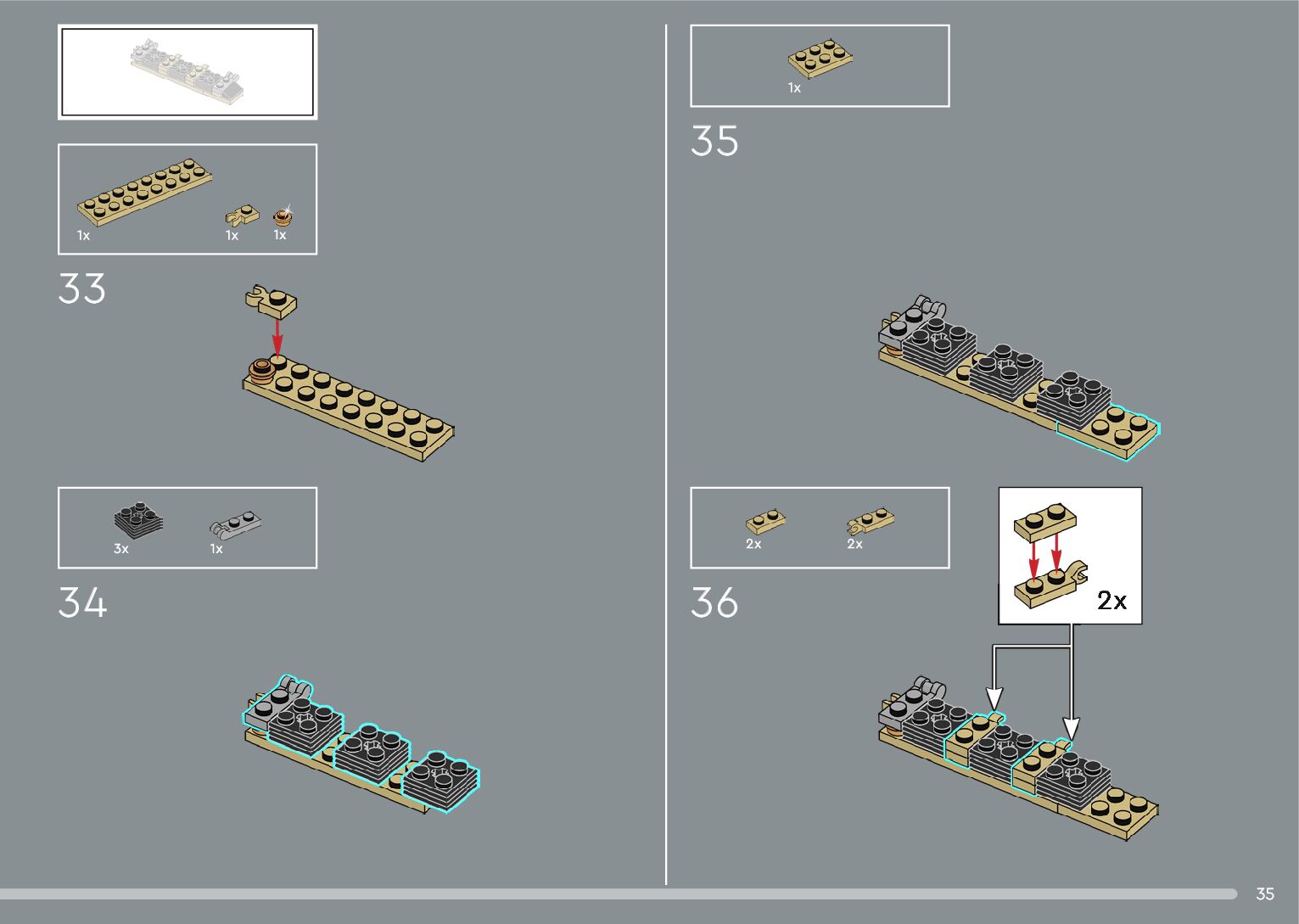 1x 1x 1x

33

3x 1x

34

1x

35

2x 2x

36

2x

35