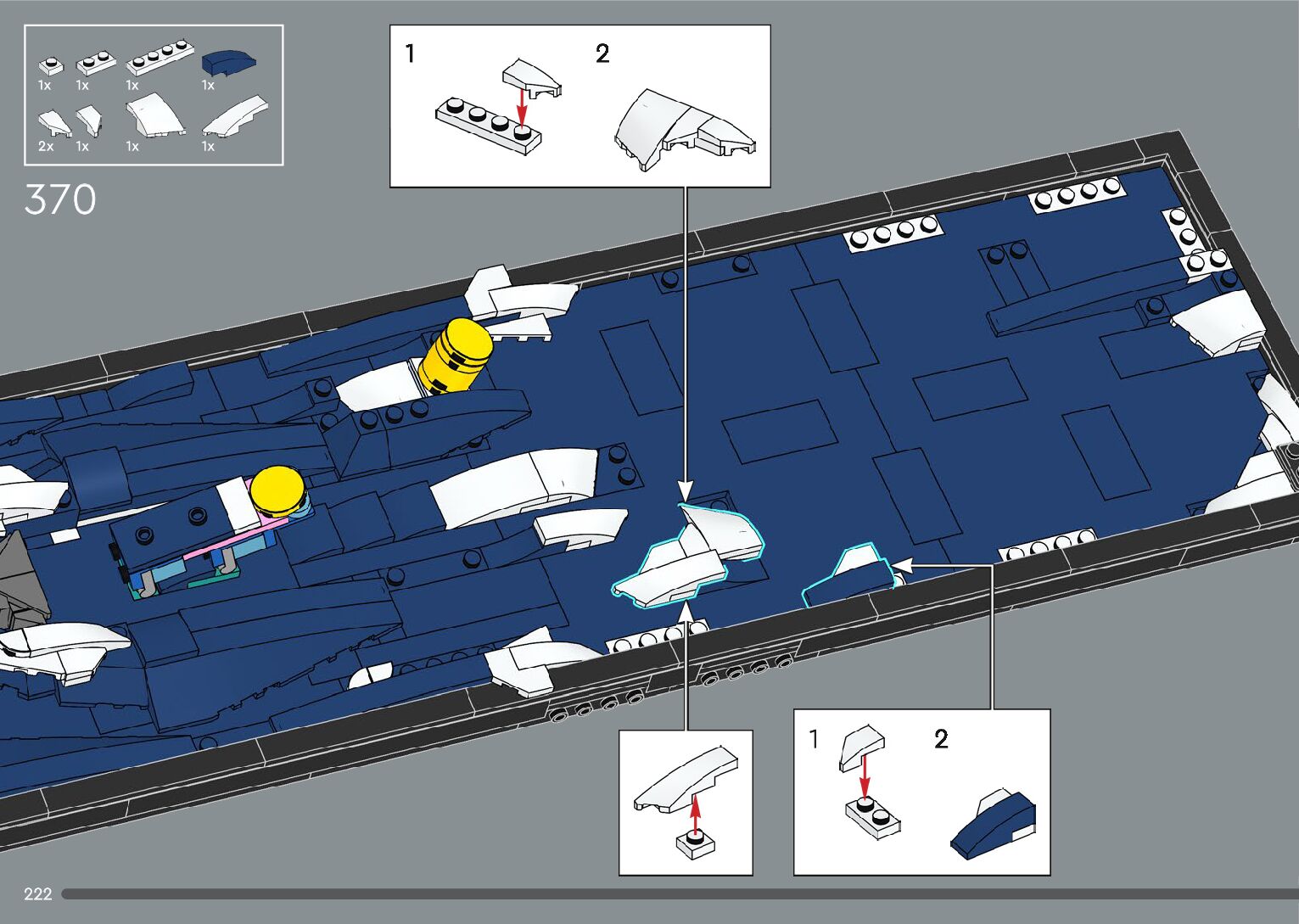 1x 1x 1x 1x
2x 1x 1x 1x

370

1 2

1 2

222