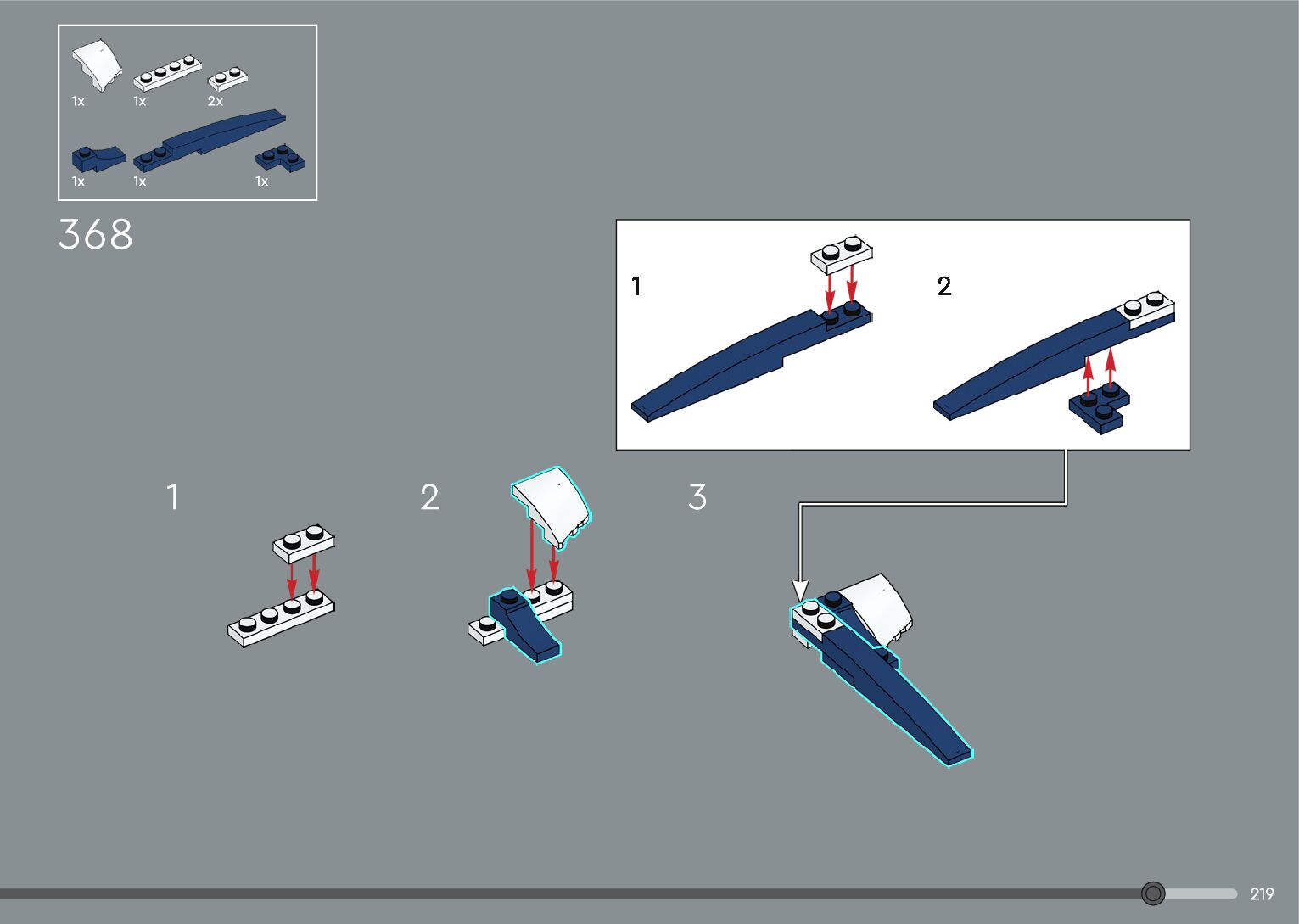 1x 1x 2x

1x 1x 1x

368

1

2

1

2

3

219