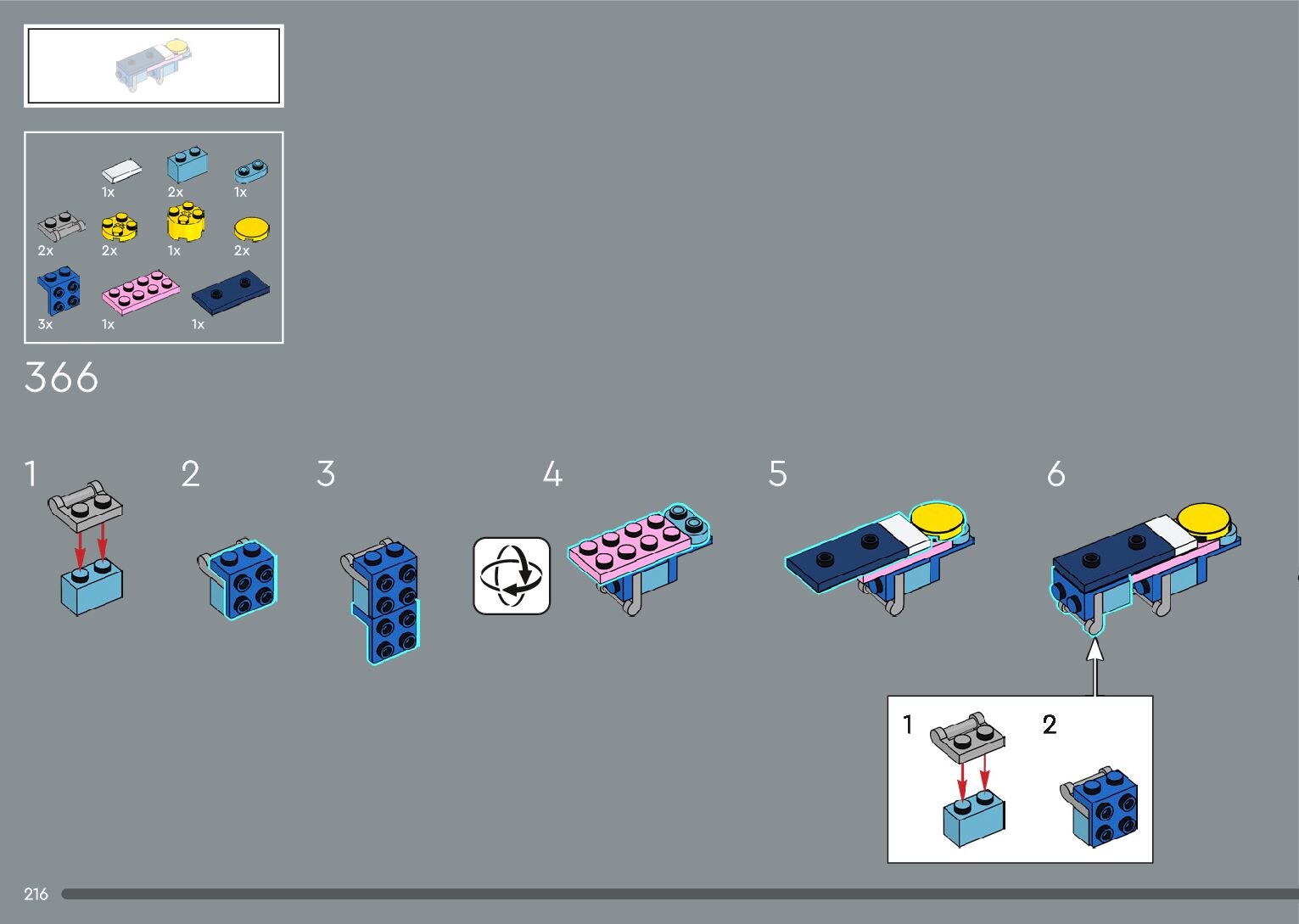 1x 2x 1x
2x 2x 1x 2x
3x 1x 1x

366

1

2

3

4

5

6

1

2

216