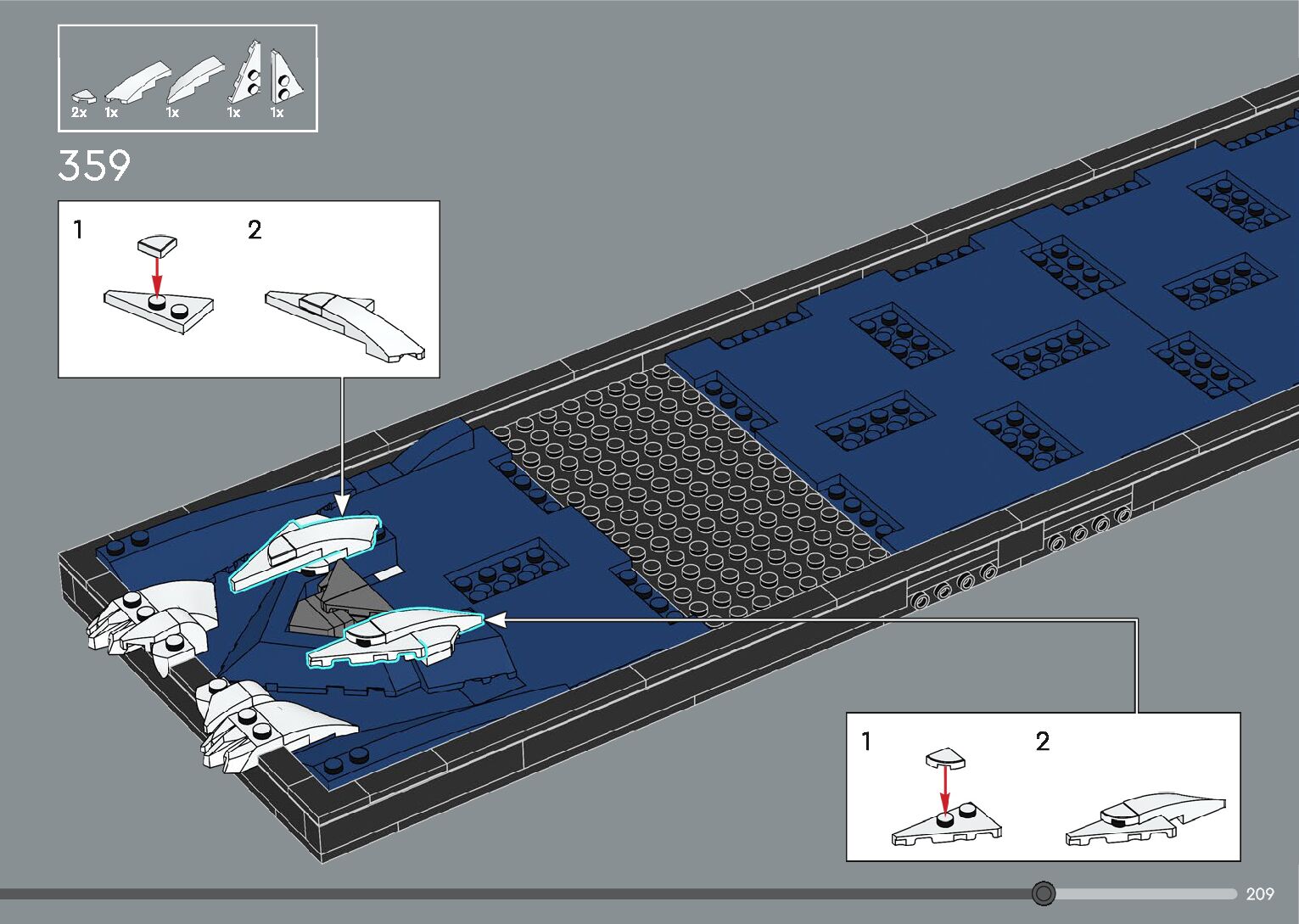 2x 1x 1x 1x 1x

359

1 2

1 2

209